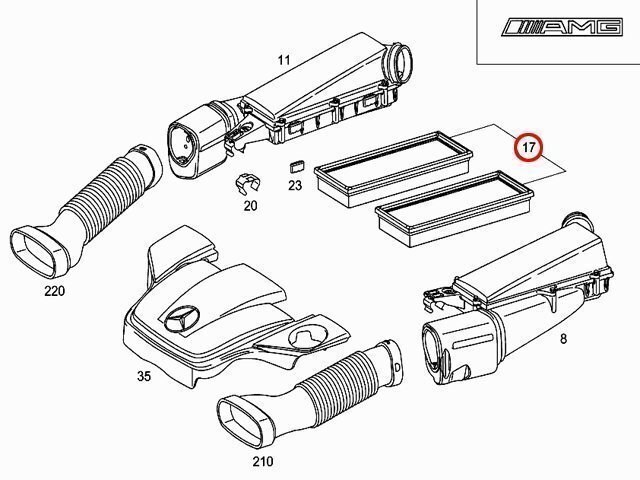 AMG

11

17

23

20

220

35

8

210