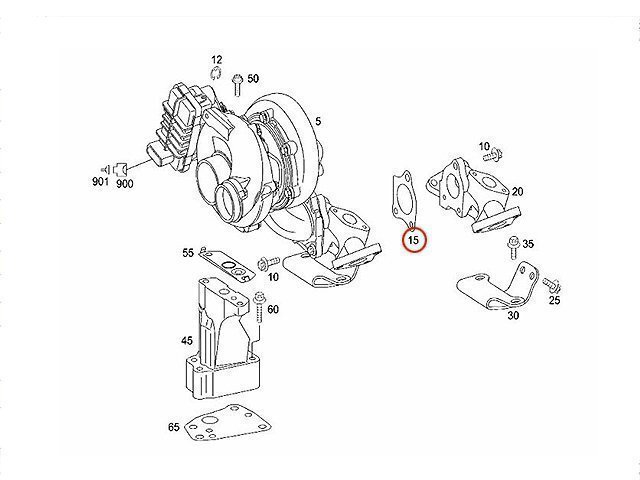 12
50
5
901
900
10
20
15
35
55
10
25
30
60
45
65