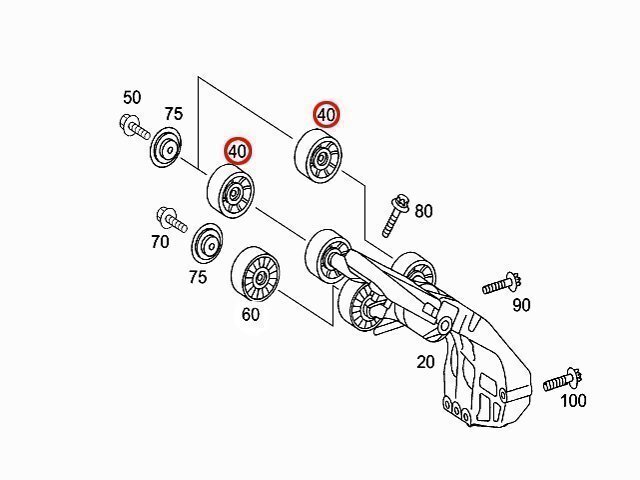 50
75
40
40
80
70
75
60
90
20
100