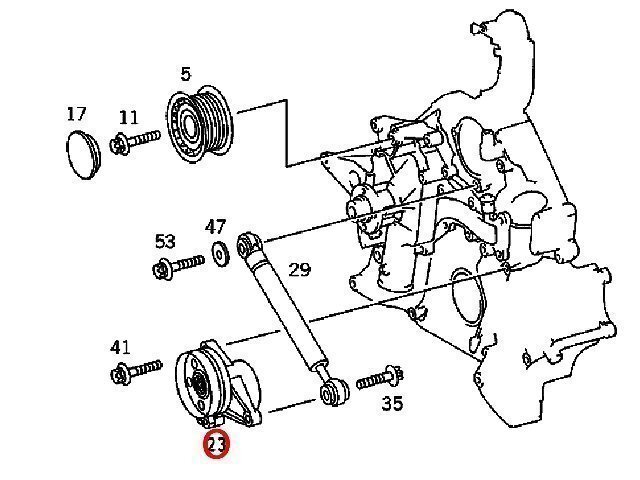 5
17
11
53
47
29
41
35
23