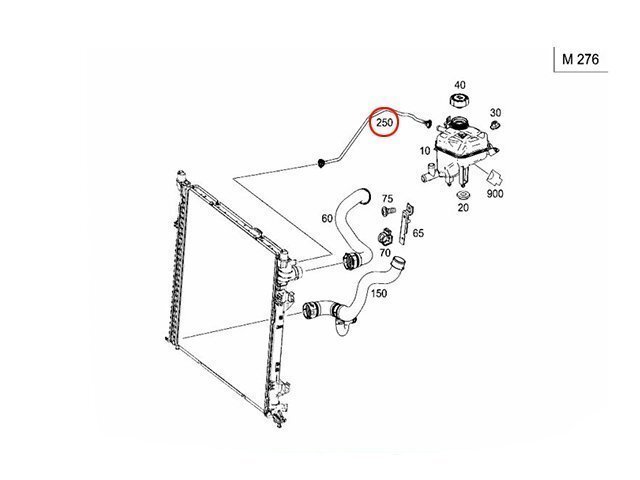 M 276

40
30
250
10
900
20
75
60
65
70
150