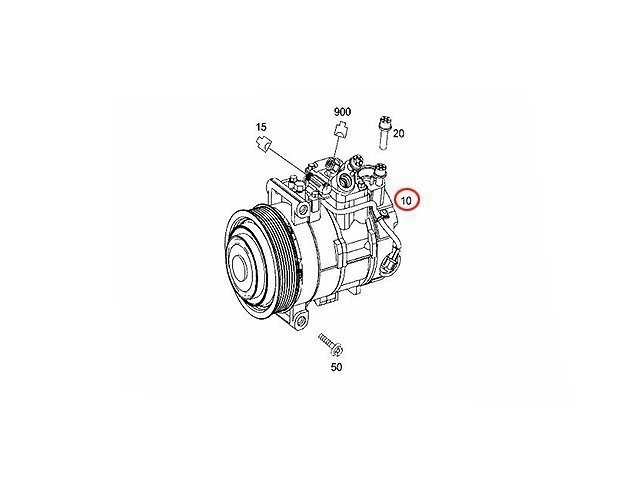 900
15
20
10
50