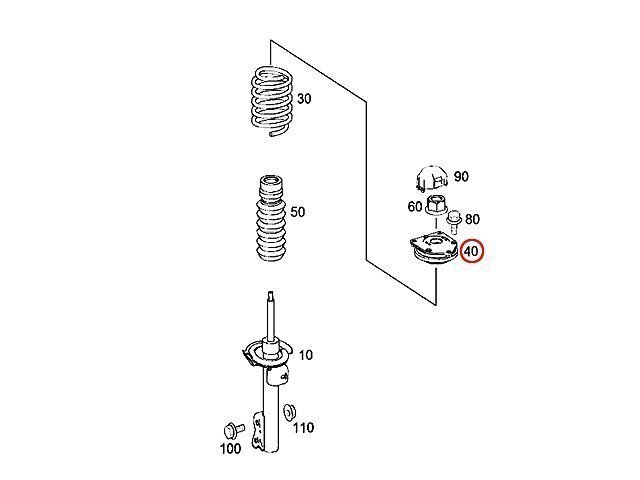 30

90

60

80

50

40

10

110

100