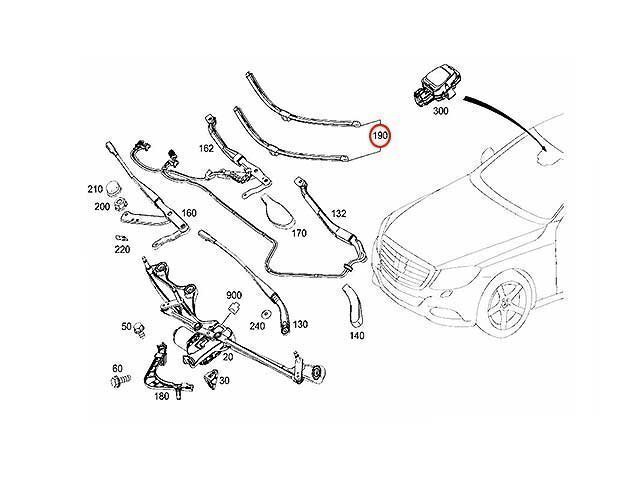 300
190
162
210
200
160
132
170
220
900
240
130
140
50
20
60
30
180