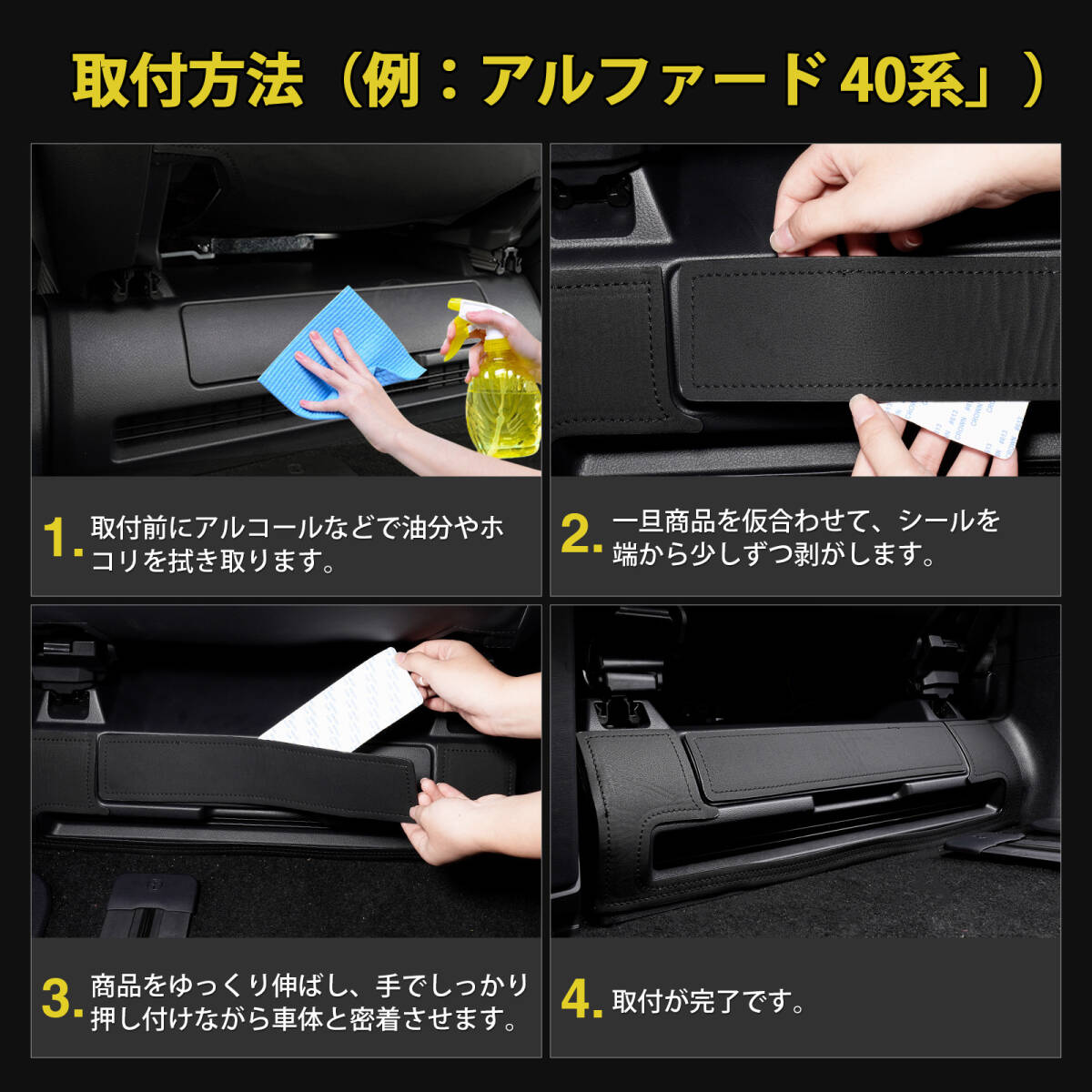 取付方法（例：アルファード 40系」）

1. 取付前にアルコールなどで油分やホコリを拭き取ります。

2. 一旦商品を仮合わせて、シールを端から少しずつ剥がします。

3. 商品をゆっくり伸ばし、手でしっかり押し付けながら車体と密着させます。

4. 取付が完了です。