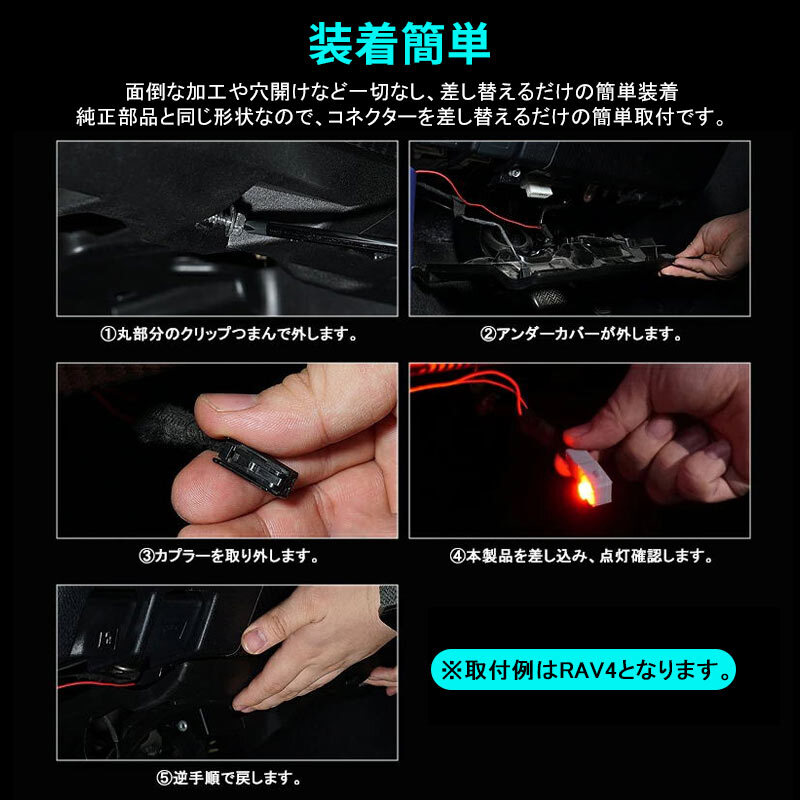 装着簡単

面倒な加工や穴開けなど一切なし、差し替えるだけの簡単装着
純正部品と同じ形状なので、コネクターを差し替えるだけの簡単取付です。

①丸部分のクリップつまんで外します。

②アンダーカバーが外します。

③カプラーを取り外します。

④本製品を差し込み、点灯確認します。

⑤逆手順で戻します。

※取付例はRAV4となります。