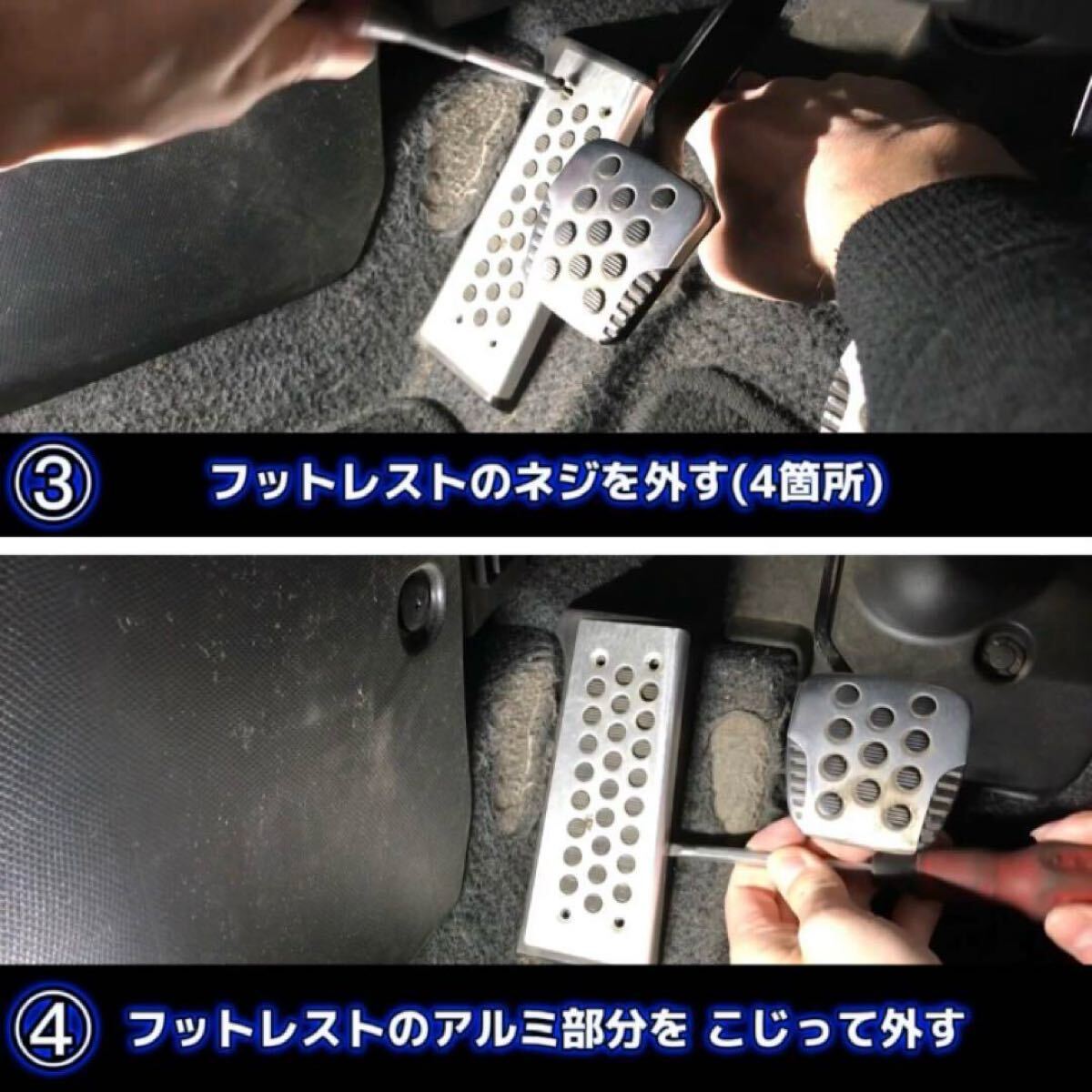 ③ フットレストのネジを外す(4箇所)

④ フットレストのアルミ部分を こじって外す