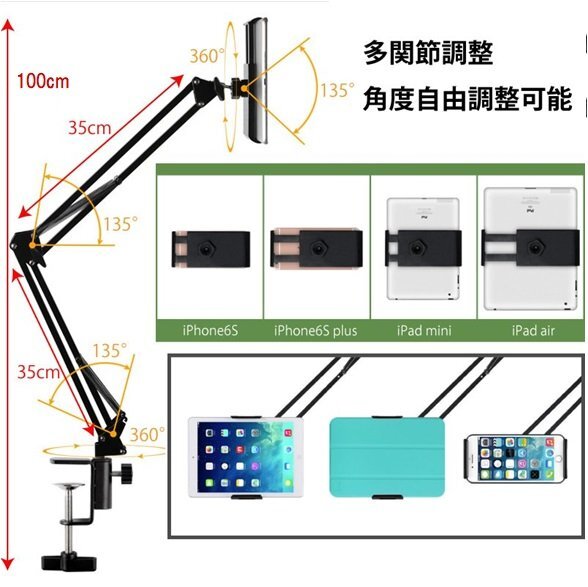 100cm

360°

135°

多関節調整

角度自由調整可能

35cm

135°

iPhone6S

iPhone6S plus

iPad mini

iPad air

135°

35cm

360°