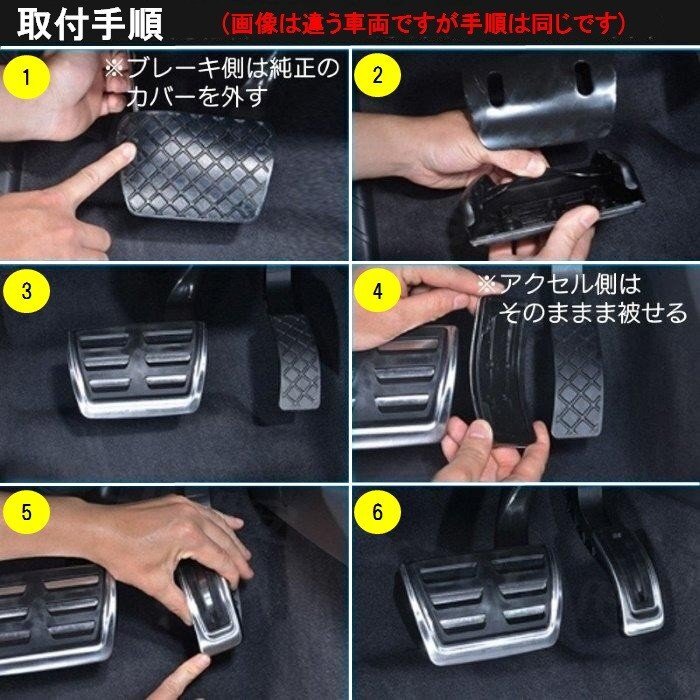 取付手順 （画像は違う車両ですが手順は同じです）

1

※ブレーキ側は純正のカバーを外す

2

3

4

※アクセル側はそのままま被せる

5

6