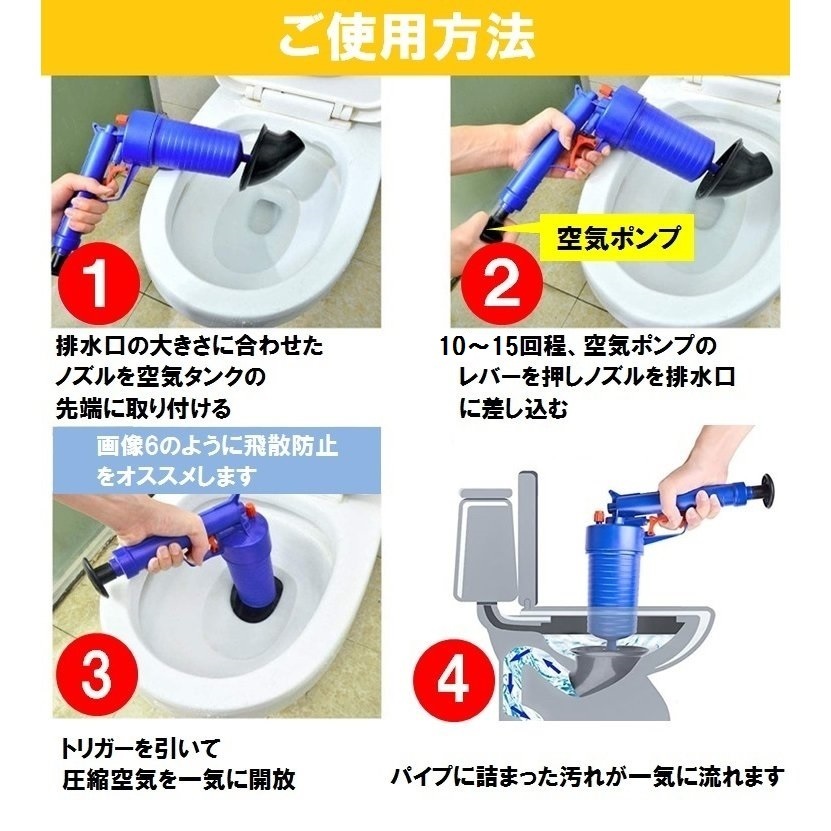 ご使用方法

1

排水口の大きさに合わせたノズルを空気タンクの先端に取り付ける

空気ポンプ

2

10～15回程、空気ポンプのレバーを押しノズルを排水口に差し込む

画像6のように飛散防止をオススメします

3

トリガーを引いて圧縮空気を一気に開放

4

パイプに詰まった汚れが一気に流れます