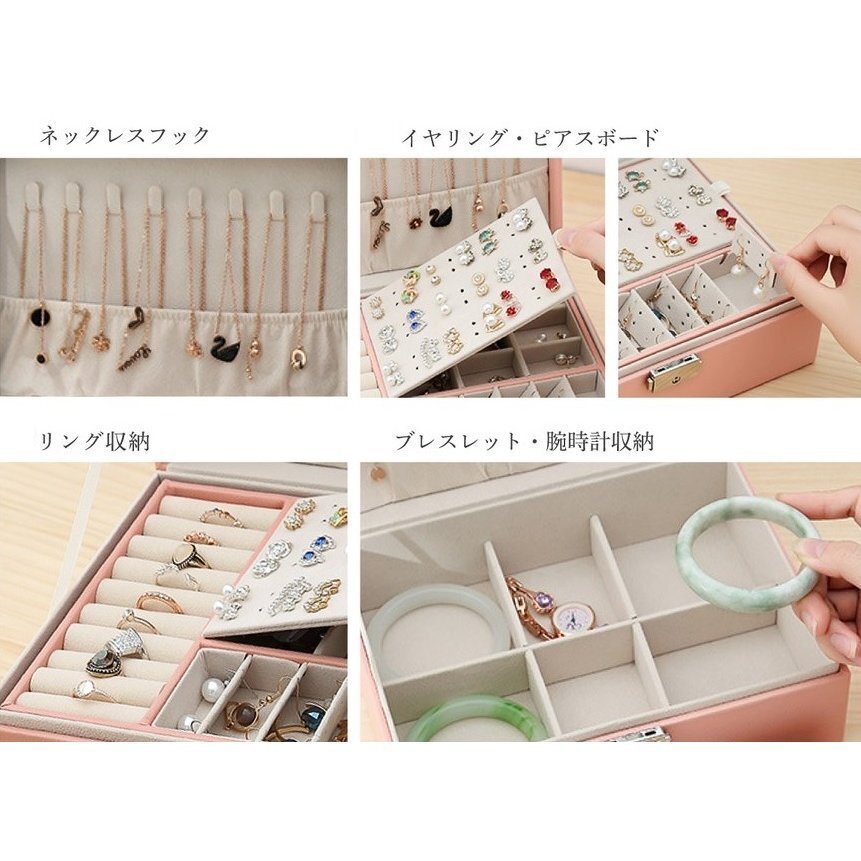 ネックレスフック

イヤリング・ピアスボード

リング収納

ブレスレット・腕時計収納