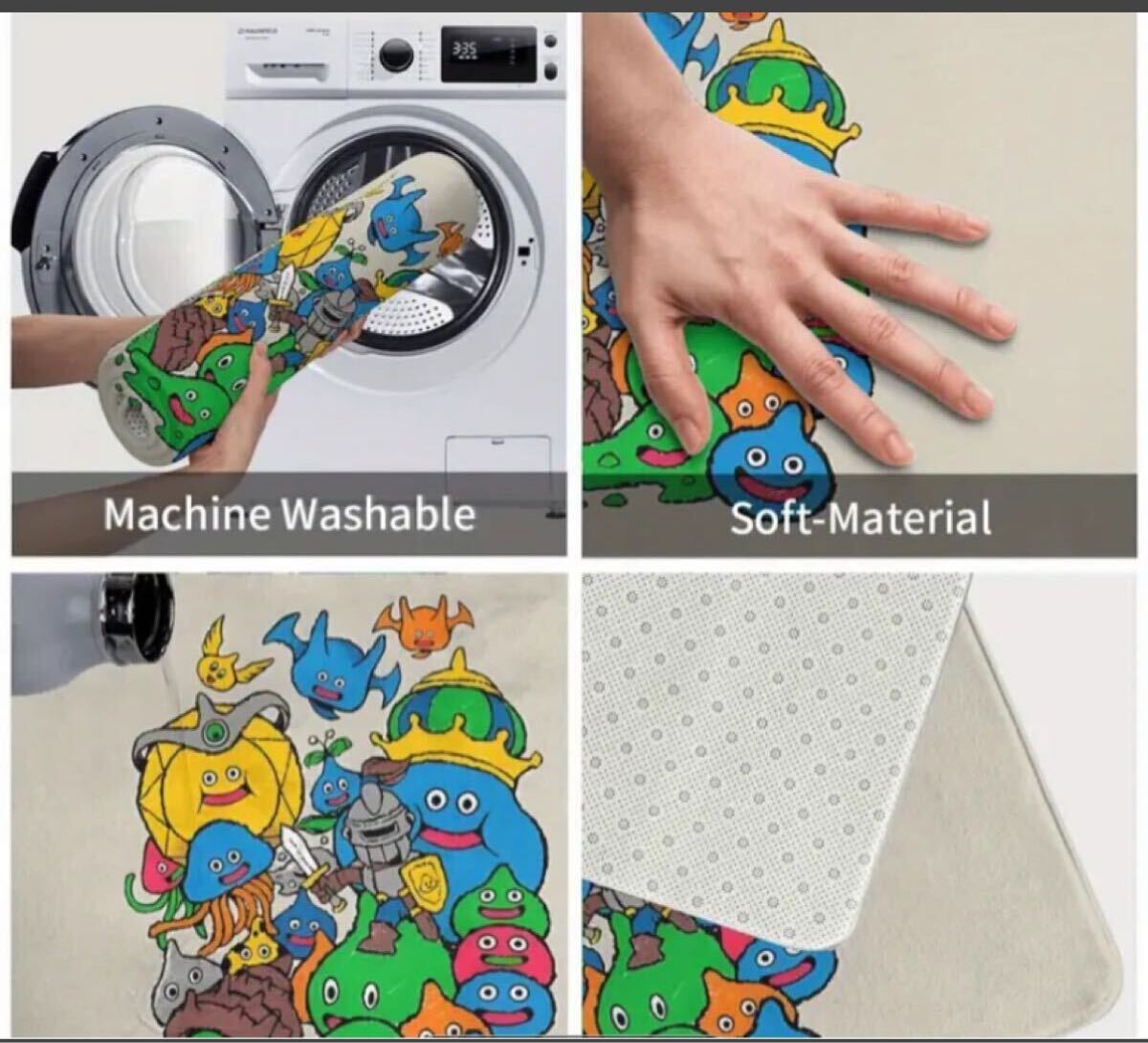 335

Machine Washable

Soft-Material