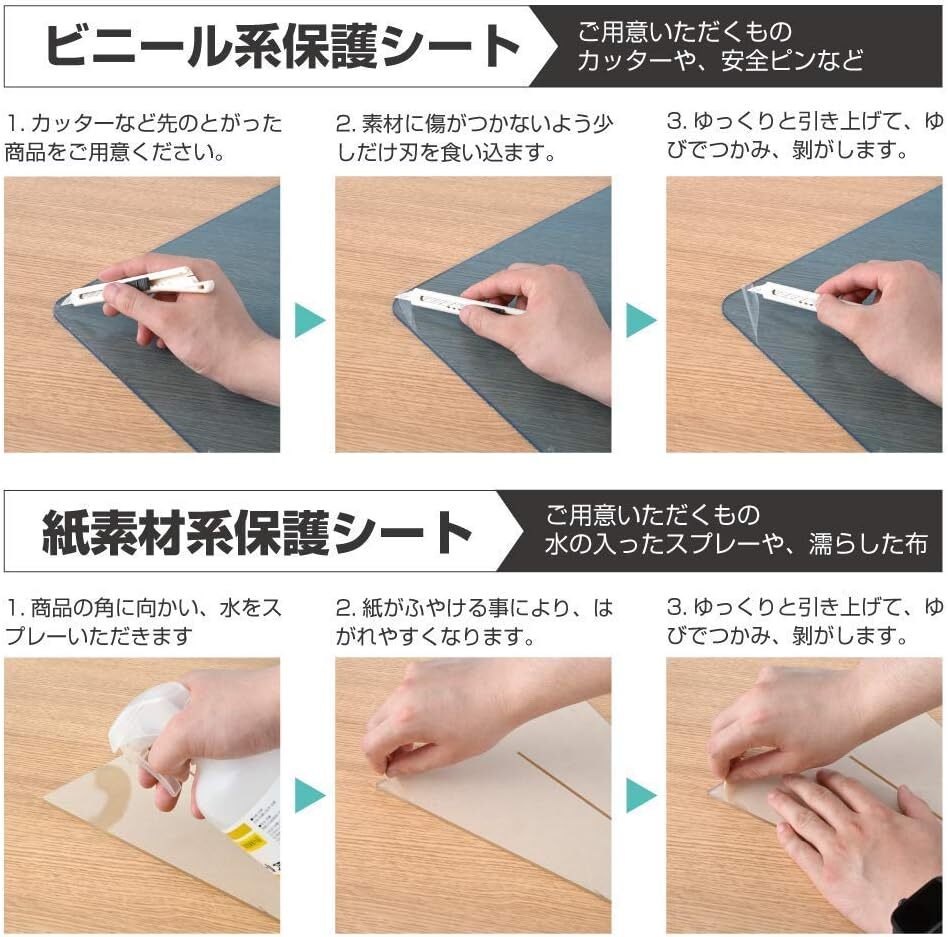 ビニール系保護シート

ご用意いただくもの
カッターや、安全ピンなど

1. カッターなど先のとがった商品をご用意ください。

2. 素材に傷がつかないよう少しだけ刃を食い込ます。

3. ゆっくりと引き上げて、ゆびでつかみ、剥がします。

紙素材系保護シート

ご用意いただくもの
水の入ったスプレーや、濡らした布

1. 商品の角に向かい、水をスプレーいただきます

2. 紙がふやける事により、はがれやすくなります。

3. ゆっくりと引き上げて、ゆびでつかみ、剥がします。