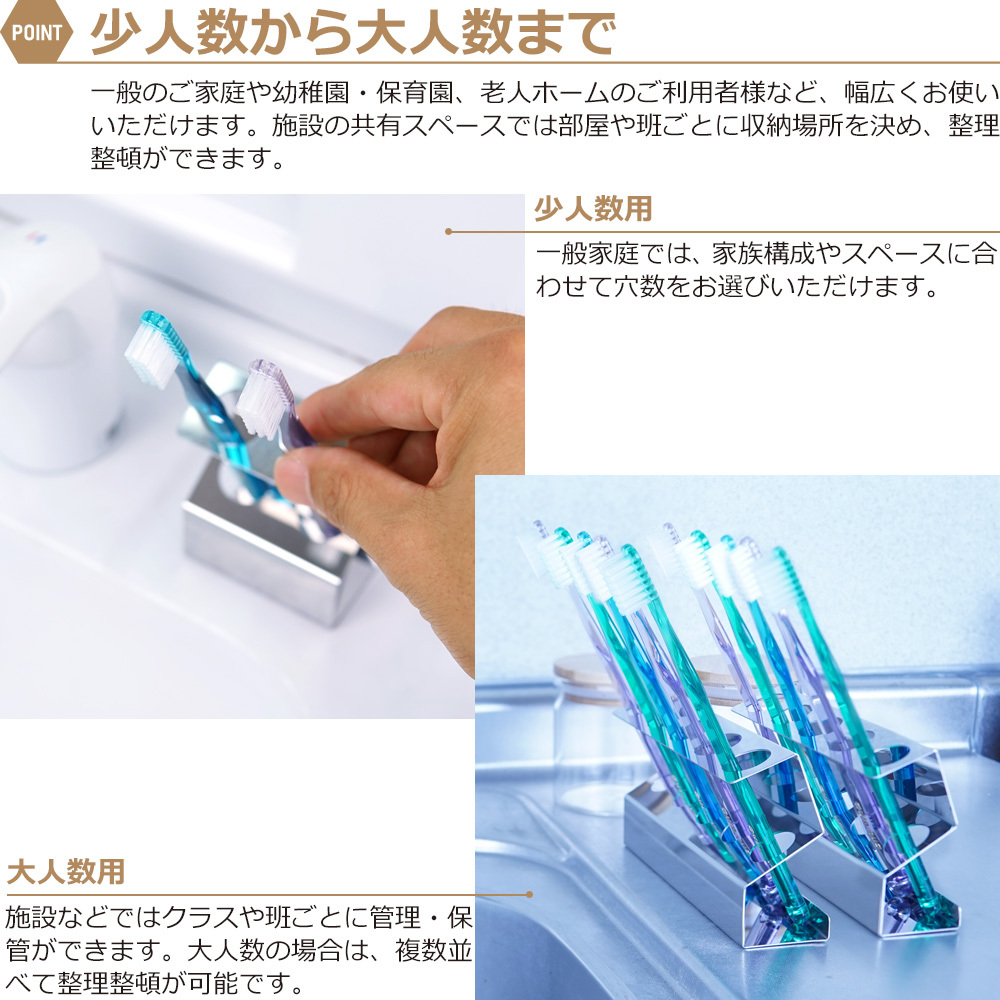 POINT 少人数から大人数まで

一般のご家庭や幼稚園・保育園、老人ホームのご利用者様など、幅広くお使いいただけます。施設の共有スペースでは部屋や班ごとに収納場所を決め、整理整頓ができます。

少人数用

一般家庭では、家族構成やスペースに合わせて穴数をお選びいただけます。

大人数用

施設などではクラスや班ごとに管理・保管ができます。大人数の場合は、複数並べて整理整頓が可能です。