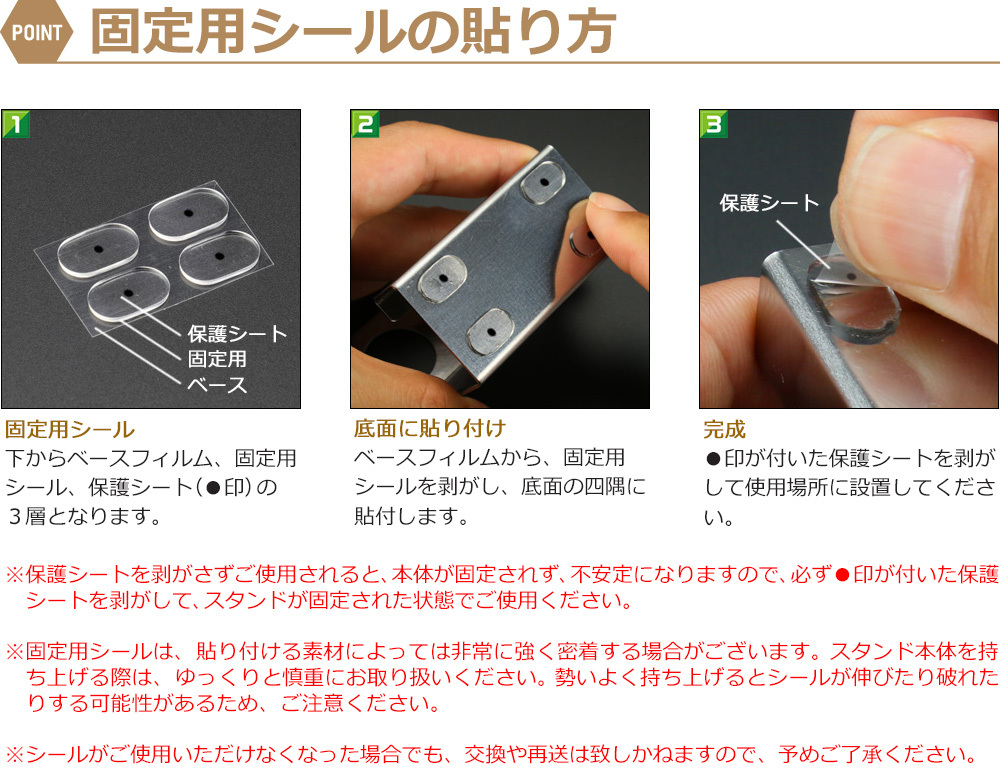 POINT 固定用シールの貼り方

1

保護シート
固定用
ベース

固定用シール
下からベースフィルム、固定用シール、保護シート（●印）の３層となります。

2

底面に貼り付け
ベースフィルムから、固定用シールを剥がし、底面の四隅に貼付します。

3

保護シート

完成
●印が付いた保護シートを剥がして使用場所に設置してください。

※保護シートを剥がさずご使用されると、本体が固定されず、不安定になりますので、必ず●印が付いた保護シートを剥がして、スタンドが固定された状態でご使用ください。

※固定用シールは、貼り付ける素材によっては非常に強く密着する場合がございます。スタンド本体を持ち上げる際は、ゆっくりと慎重にお取り扱いください。勢いよく持ち上げるとシールが伸びたり破れたりする可能性があるため、ご注意ください。

※シールがご使用いただけなくなった場合でも、交換や再送は致しかねますので、予めご了承ください。