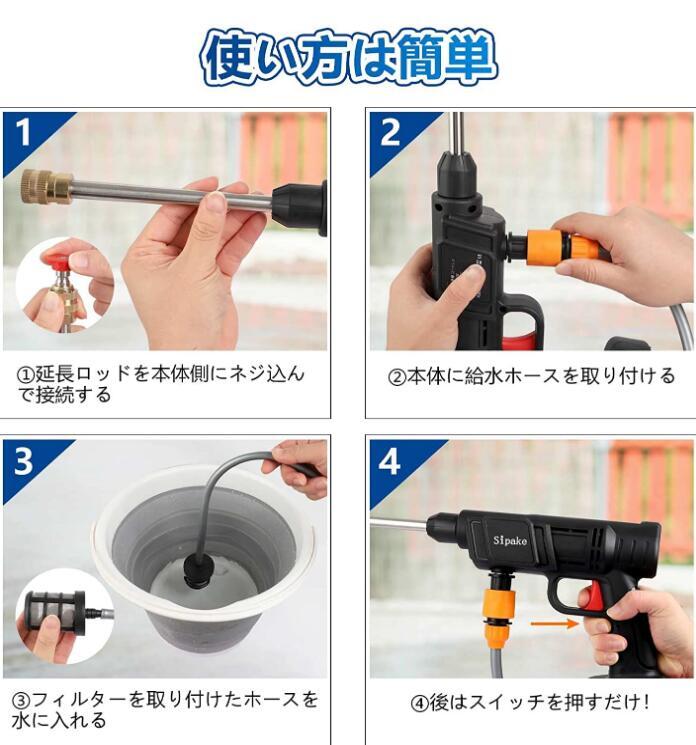 使い方は簡単

1

①延長ロッドを本体側にネジ込んで接続する

2

②本体に給水ホースを取り付ける

3

③フィルターを取り付けたホースを水に入れる

4

Sipake

④後はスイッチを押すだけ!