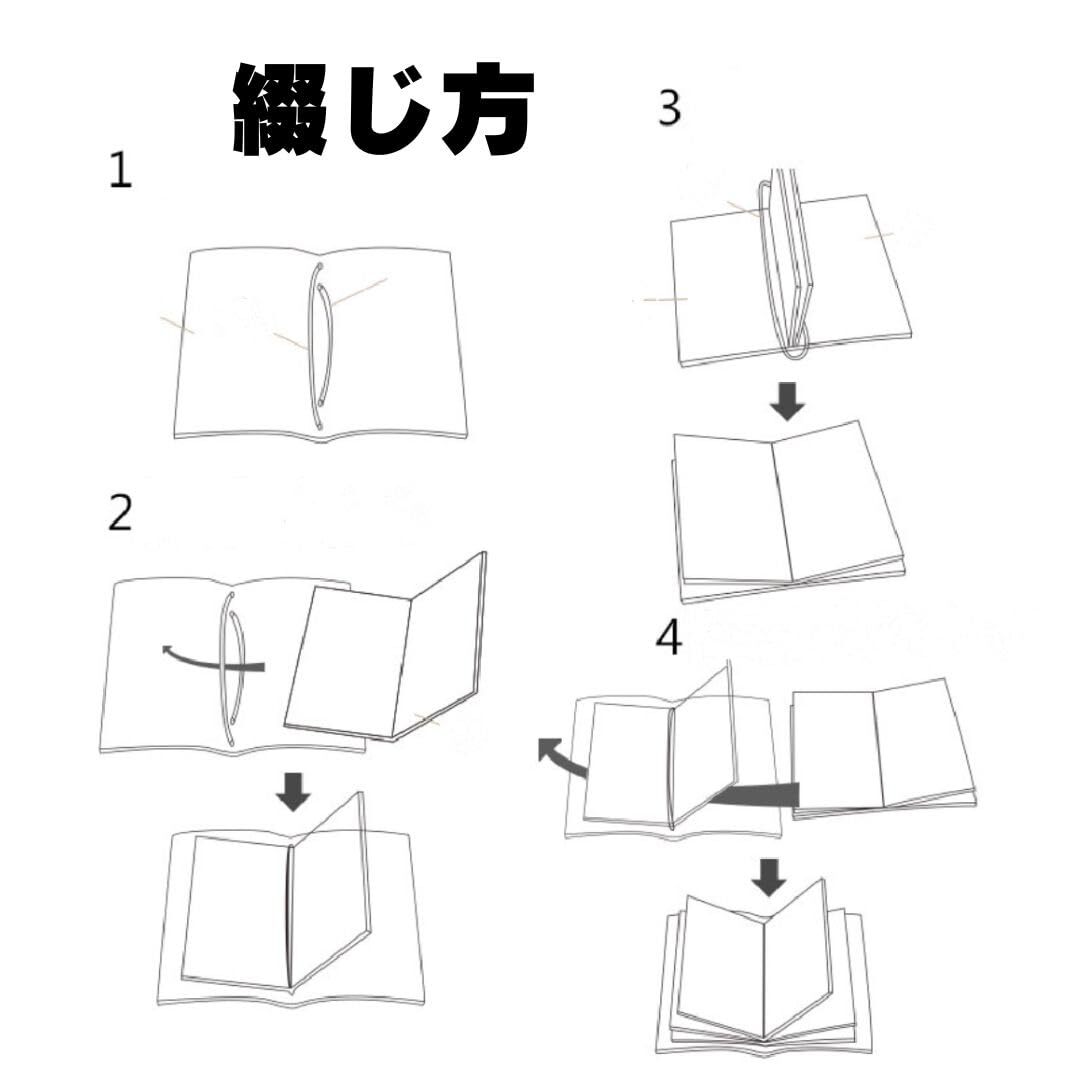 綴じ方

1

2

3

4