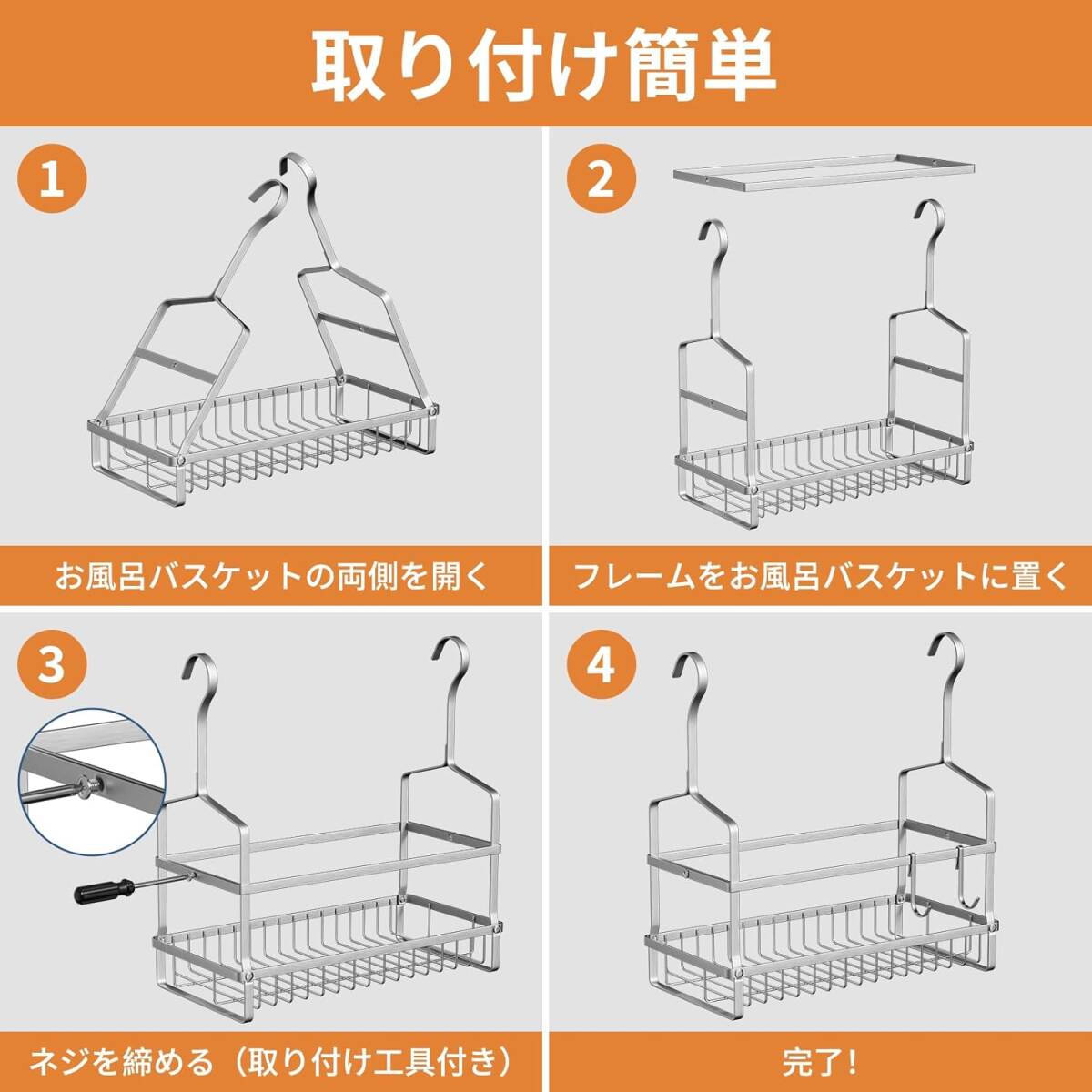 取り付け簡単

1

お風呂バスケットの両側を開く

2

フレームをお風呂バスケットに置く

3

ネジを締める（取り付け工具付き）

4

完了！