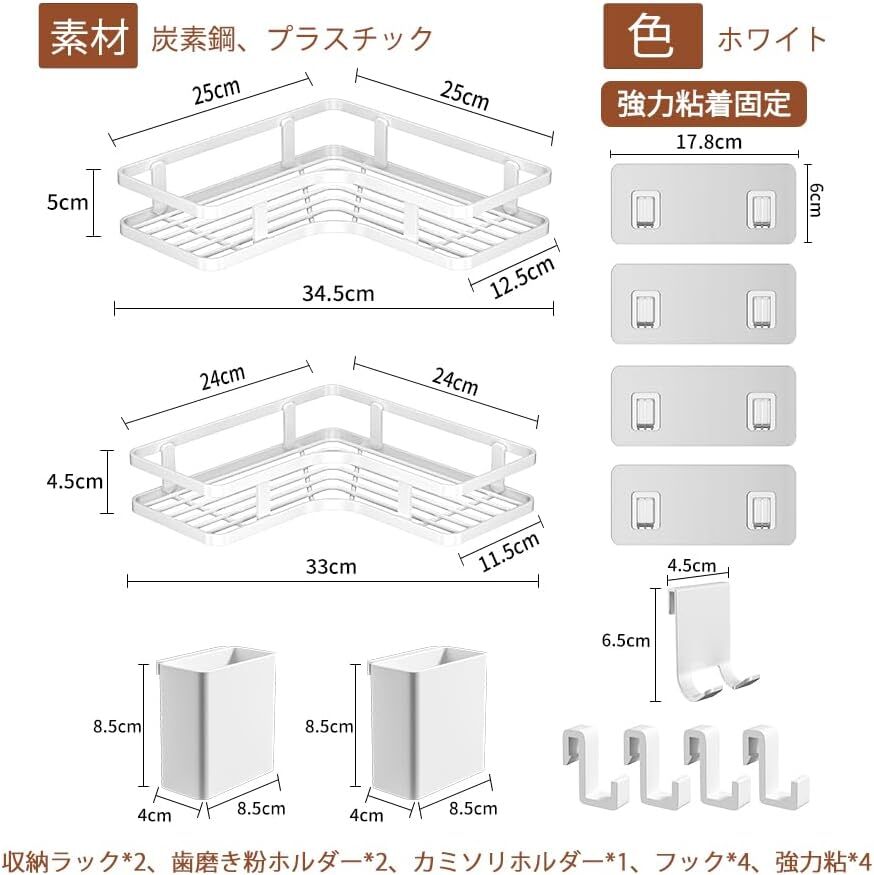 素材 炭素鋼、プラスチック

色 ホワイト

強力粘着固定

25cm
25cm
5cm
12.5cm
34.5cm

17.8cm
6cm

24cm
24cm
4.5cm
11.5cm
33cm

4.5cm
6.5cm

8.5cm
4cm
8.5cm

8.5cm
4cm
8.5cm

収納ラック*2、歯磨き粉ホルダー*2、カミソリホルダー*1、フック*4、強力粘*4