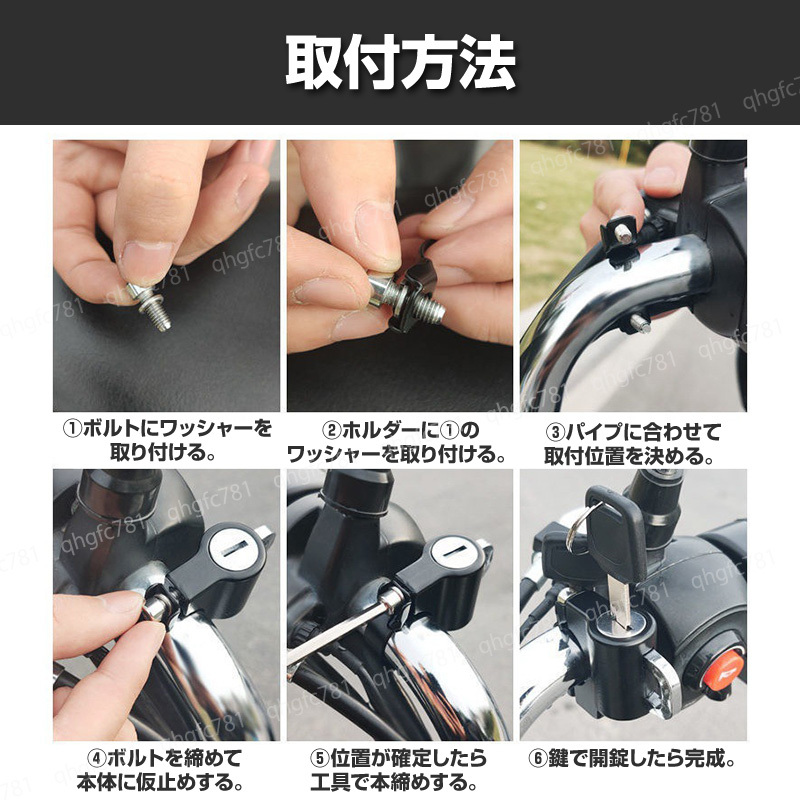 取付方法

qhgfc781

①ボルトにワッシャーを取り付ける。

②ホルダーに①のワッシャーを取り付ける。

③パイプに合わせて取付位置を決める。

④ボルトを締めて本体に仮止めする。

⑤位置が確定したら工具で本締めする。

⑥鍵で開錠したら完成。