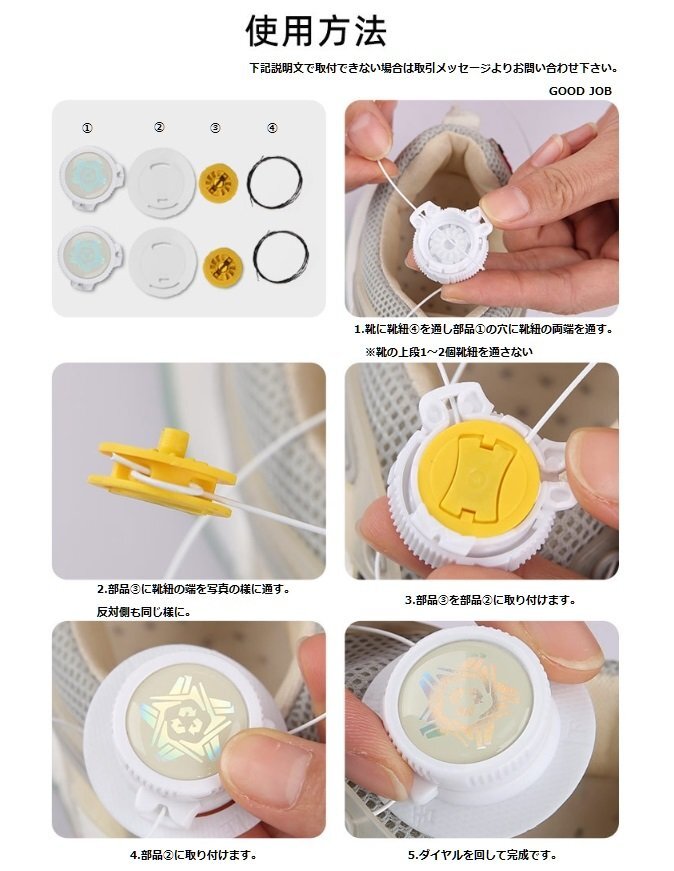 使用方法

下記説明文で取付できない場合は取引メッセージよりお問い合わせ下さい。

GOOD JOB

①　②　③　④

1.靴に靴紐④を通し部品①の穴に靴紐の両端を通す。
※靴の上段1~2個靴紐を通さない

2.部品③に靴紐の端を写真の様に通す。
反対側も同じ様に。

3.部品③を部品②に取り付けます。

4.部品②に取り付けます。

5.ダイヤルを回して完成です。