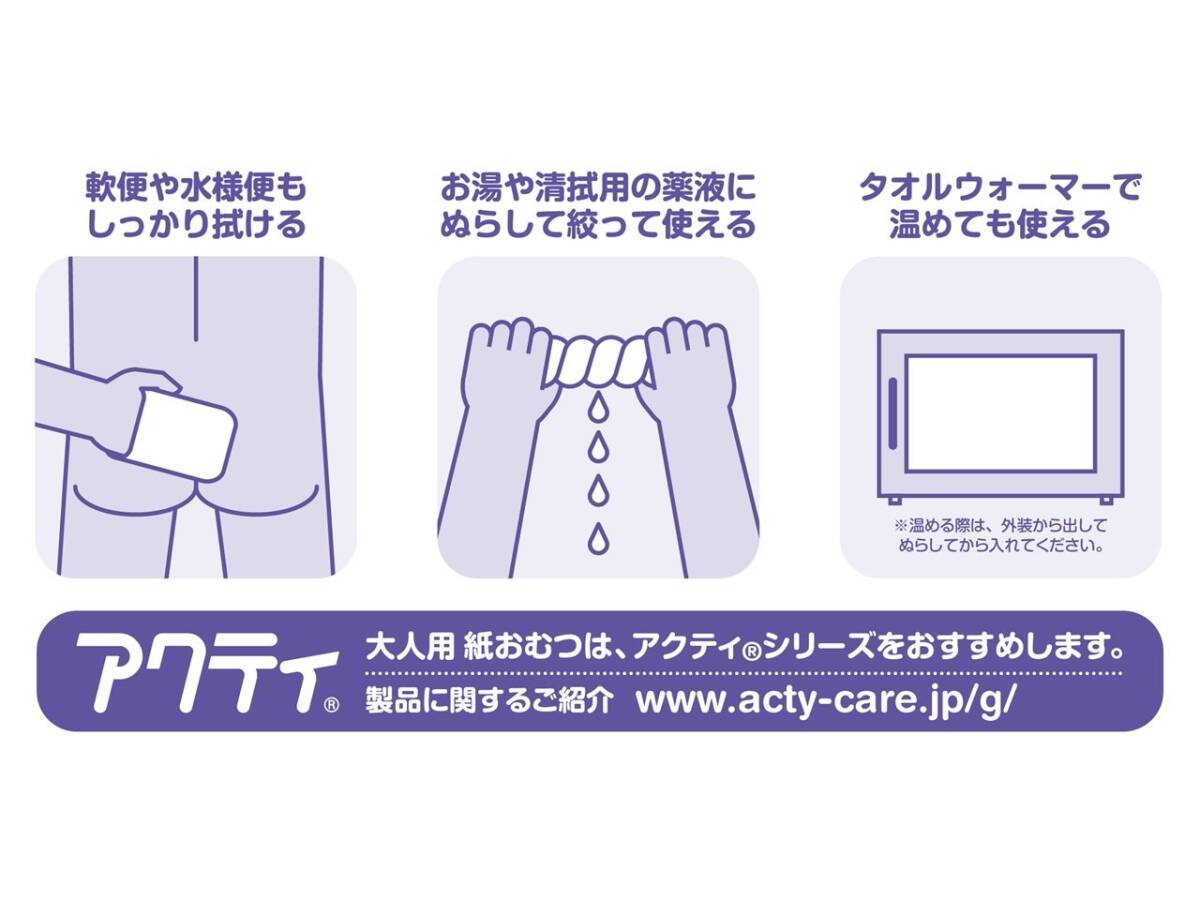 軟便や水様便も
しっかり拭ける

お湯や清拭用の薬液に
ぬらして絞って使える

タオルウォーマーで
温めても使える

※温める際は、外装から出して
ぬらしてから入れてください。

アクティ®

大人用 紙おむつは、アクティ®シリーズをおすすめします。
製品に関するご紹介 www.acty-care.jp/g/