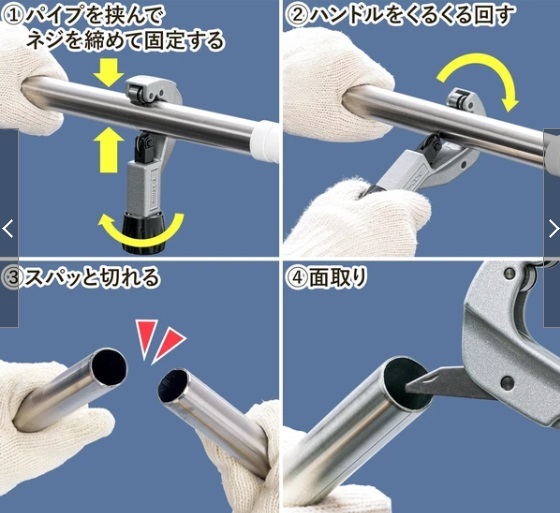 ①パイプを挟んで ネジを締めて固定する

②ハンドルをくるくる回す

③スパッと切れる

④面取り