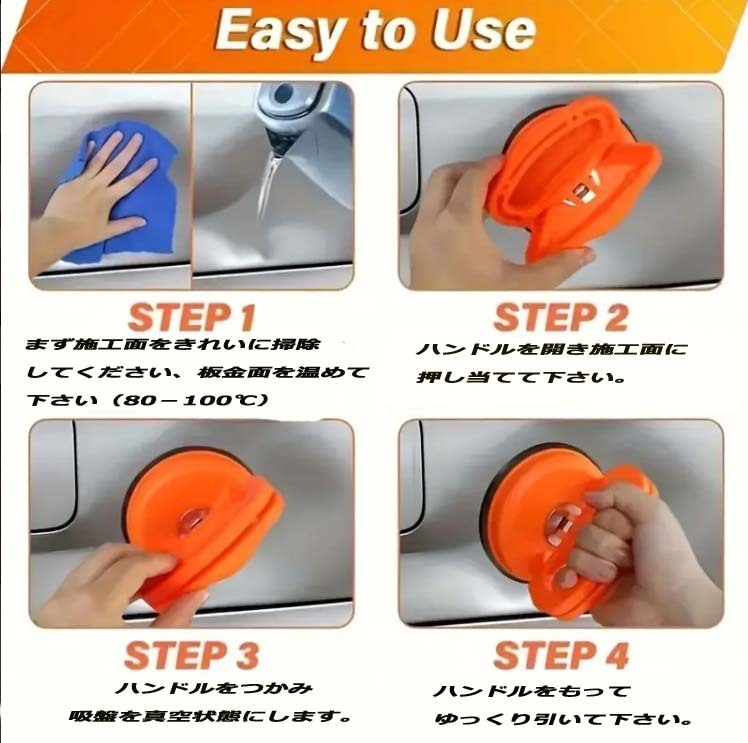 Easy to Use

STEP 1

まず施工面をきれいに掃除してください、板金面を温めて下さい（80－100℃）

STEP 2

ハンドルを開き施工面に押し当てて下さい。

STEP 3

ハンドルをつかみ吸盤を真空状態にします。

STEP 4

ハンドルをもってゆっくり引いて下さい。