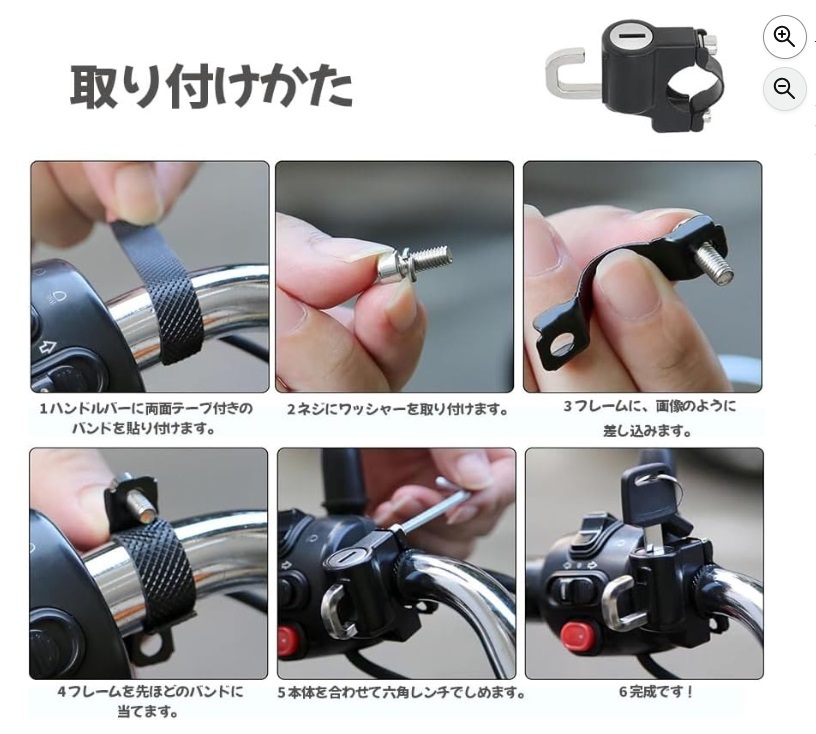 取り付けかた

1ハンドルバーに両面テープ付きのバンドを貼り付けます。

2ネジにワッシャーを取り付けます。

3フレームに、画像のように差し込みます。

4フレームを先ほどのバンドに当てます。

5本体を合わせて六角レンチでしめます。

6完成です！