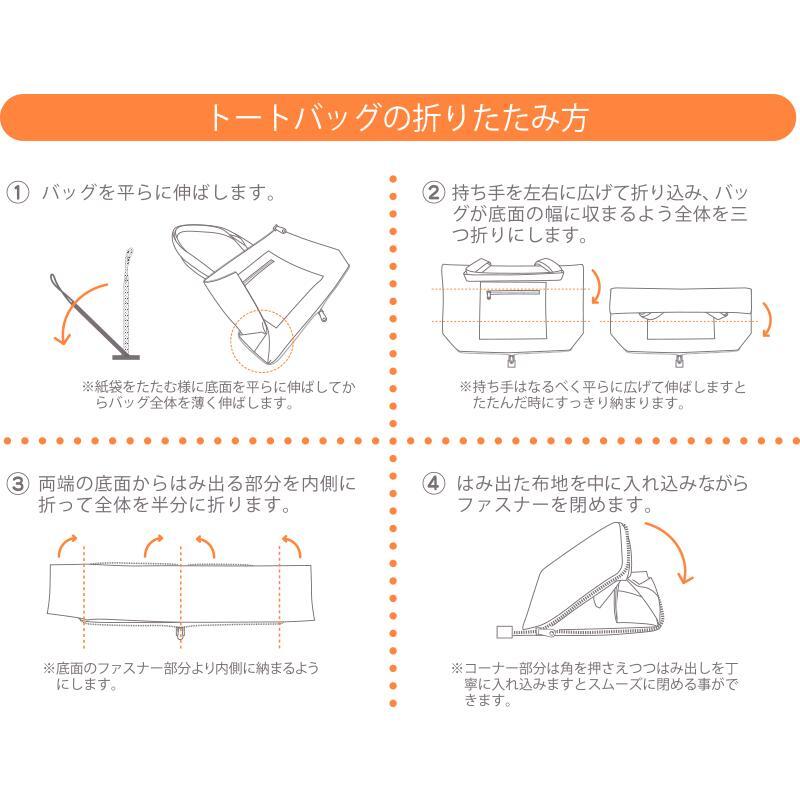 トートバッグの折りたたみ方

① バッグを平らに伸ばします。

※紙袋をたたむ様に底面を平らに伸ばしてからバッグ全体を薄く伸ばします。

② 持ち手を左右に広げて折り込み、バッグが底面の幅に収まるよう全体を三つ折りにします。

※持ち手はなるべく平らに広げて伸ばしますとたたんだ時にすっきり納まります。

③ 両端の底面からはみ出る部分を内側に折って全体を半分に折ります。

※底面のファスナー部分より内側に納まるようにします。

④ はみ出た布地を中に入れ込みながらファスナーを閉めます。

※コーナー部分は角を押さえつつはみ出しを丁寧に入れ込みますとスムーズに閉める事ができます。