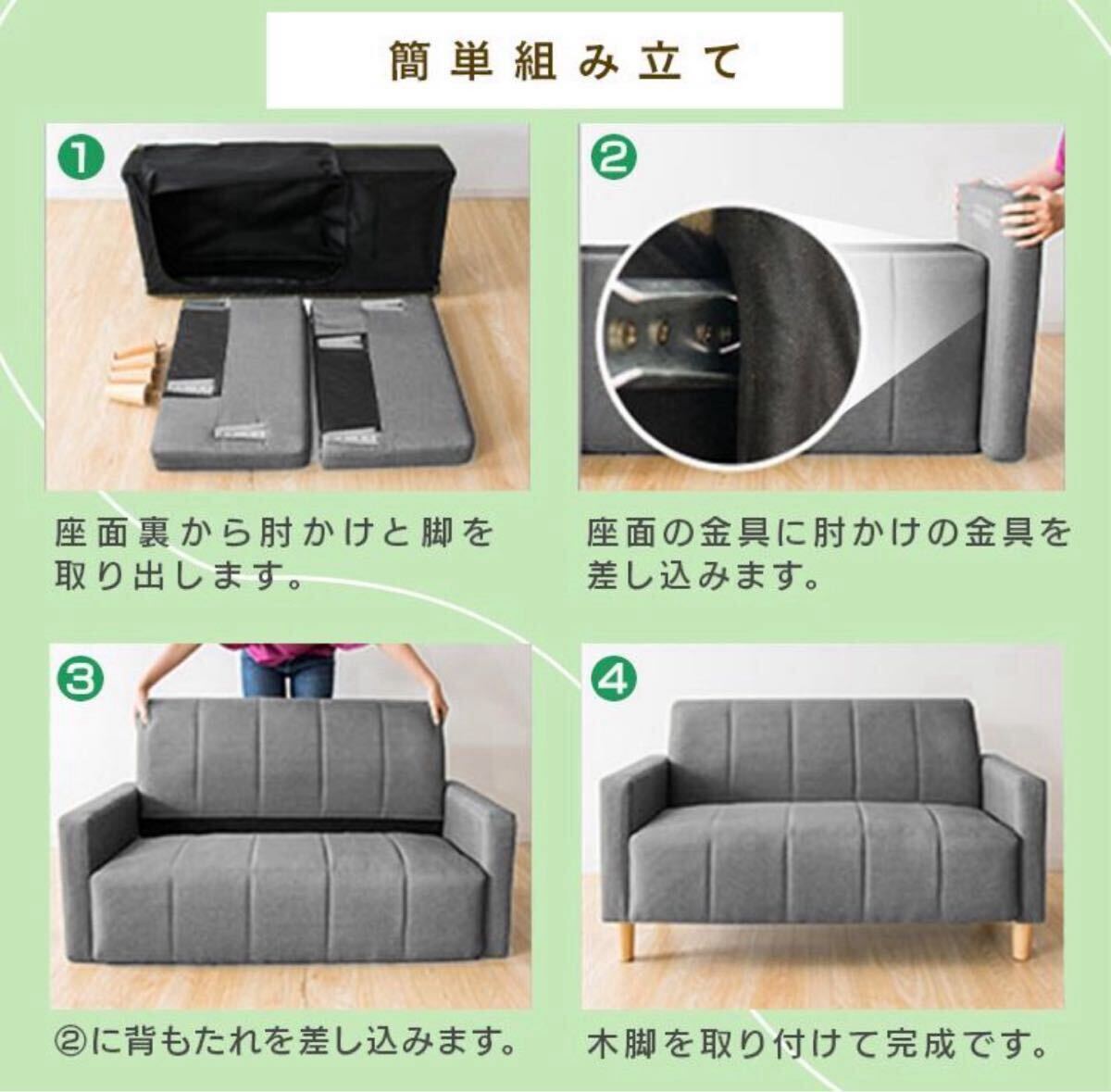 簡単組み立て

❶

座面裏から肘かけと脚を取り出します。

❷

座面の金具に肘かけの金具を差し込みます。

❸

②に背もたれを差し込みます。

❹

木脚を取り付けて完成です。