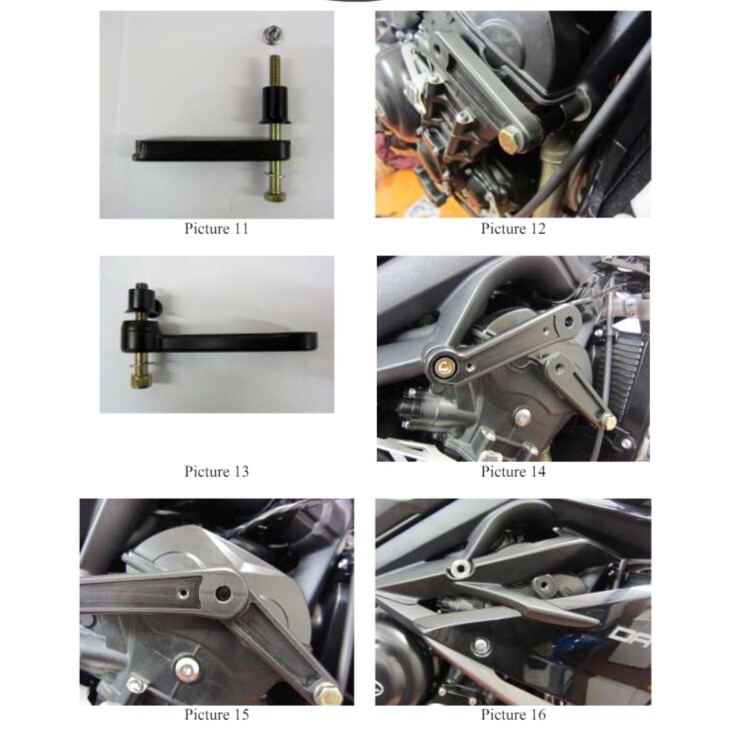 Picture 11

Picture 12

Picture 13

Picture 14

Picture 15

Picture 16