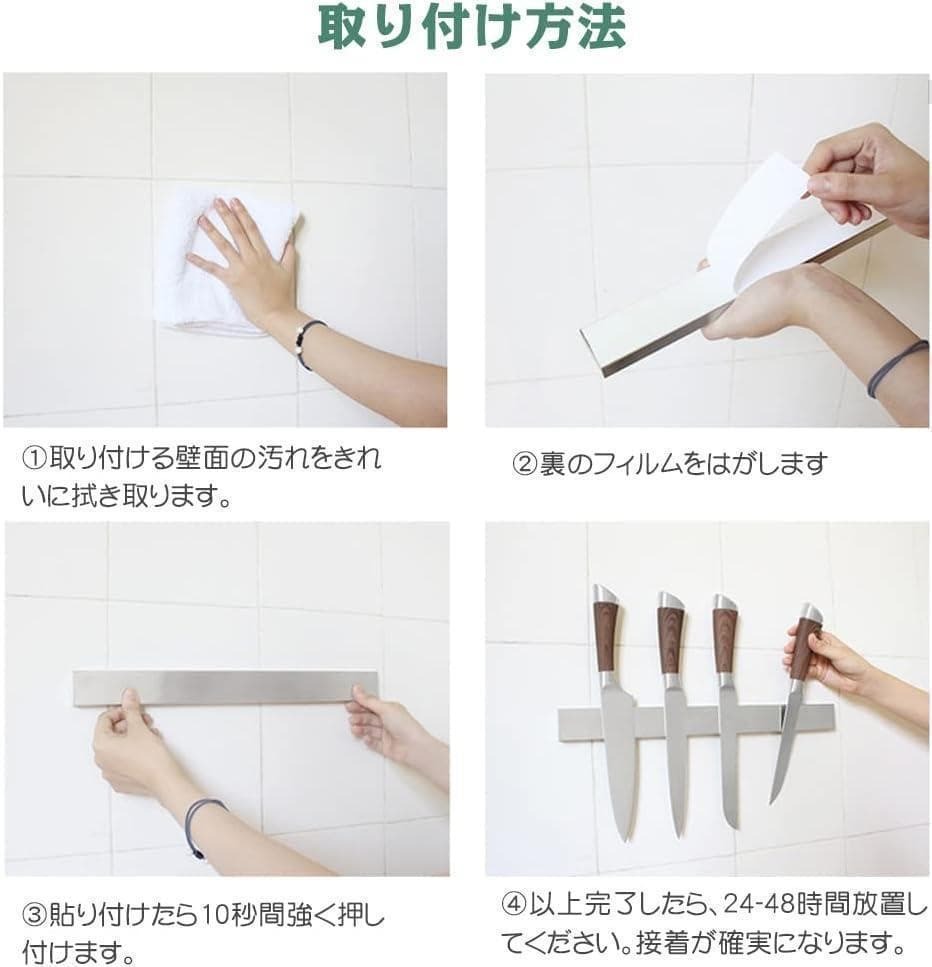 取り付け方法

①取り付ける壁面の汚れをきれいに拭き取ります。

②裏のフィルムをはがします

③貼り付けたら10秒間強く押し付けます。

④以上完了したら、24-48時間放置してください。接着が確実になります。