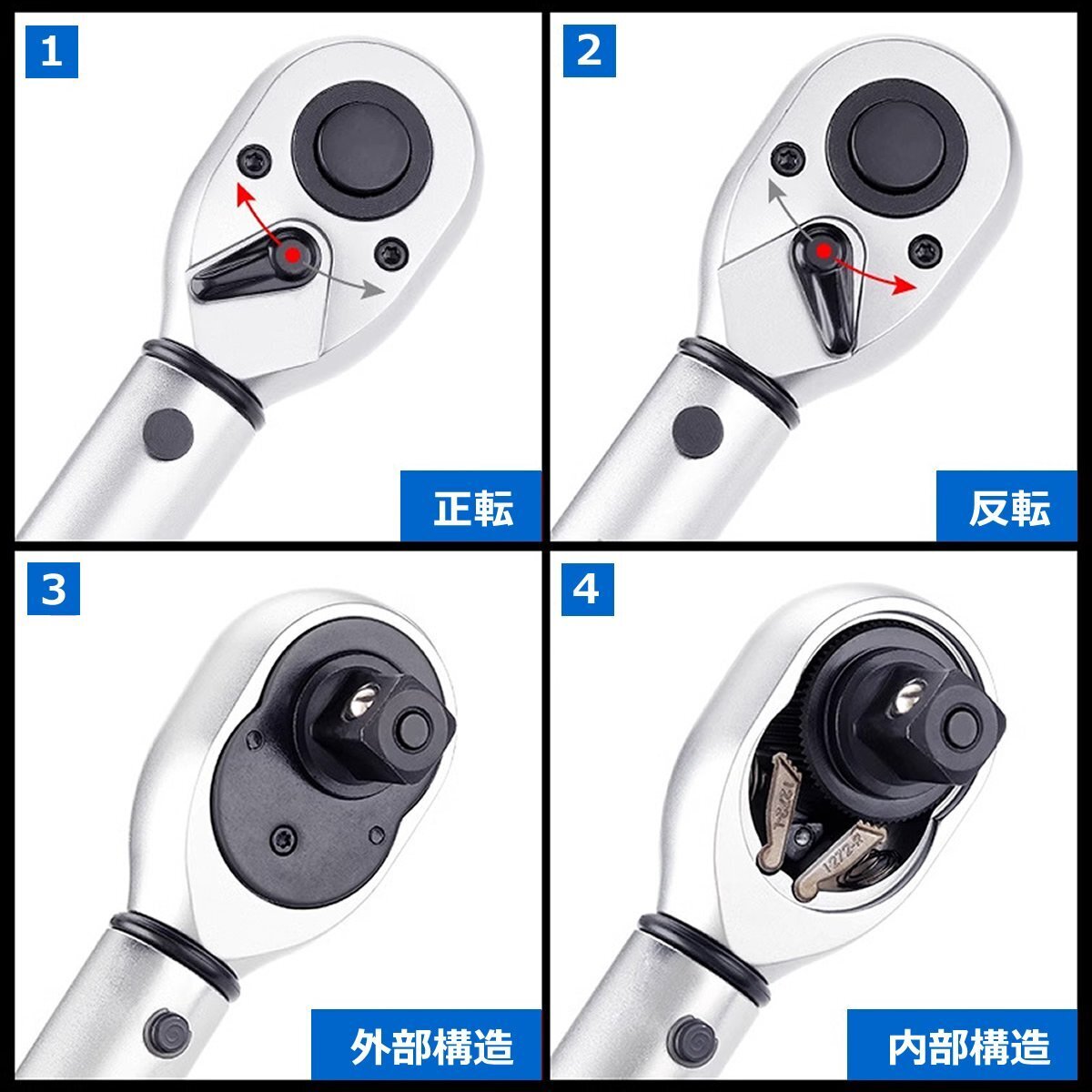 1

正転

2

反転

3

外部構造

4

内部構造