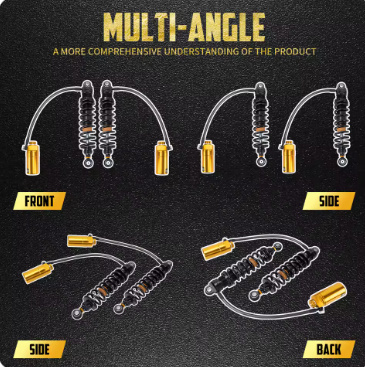 MULTI-ANGLE
A MORE COMPREHENSIVE UNDERSTANDING OF THE PRODUCT

FRONT

SIDE

SIDE

BACK