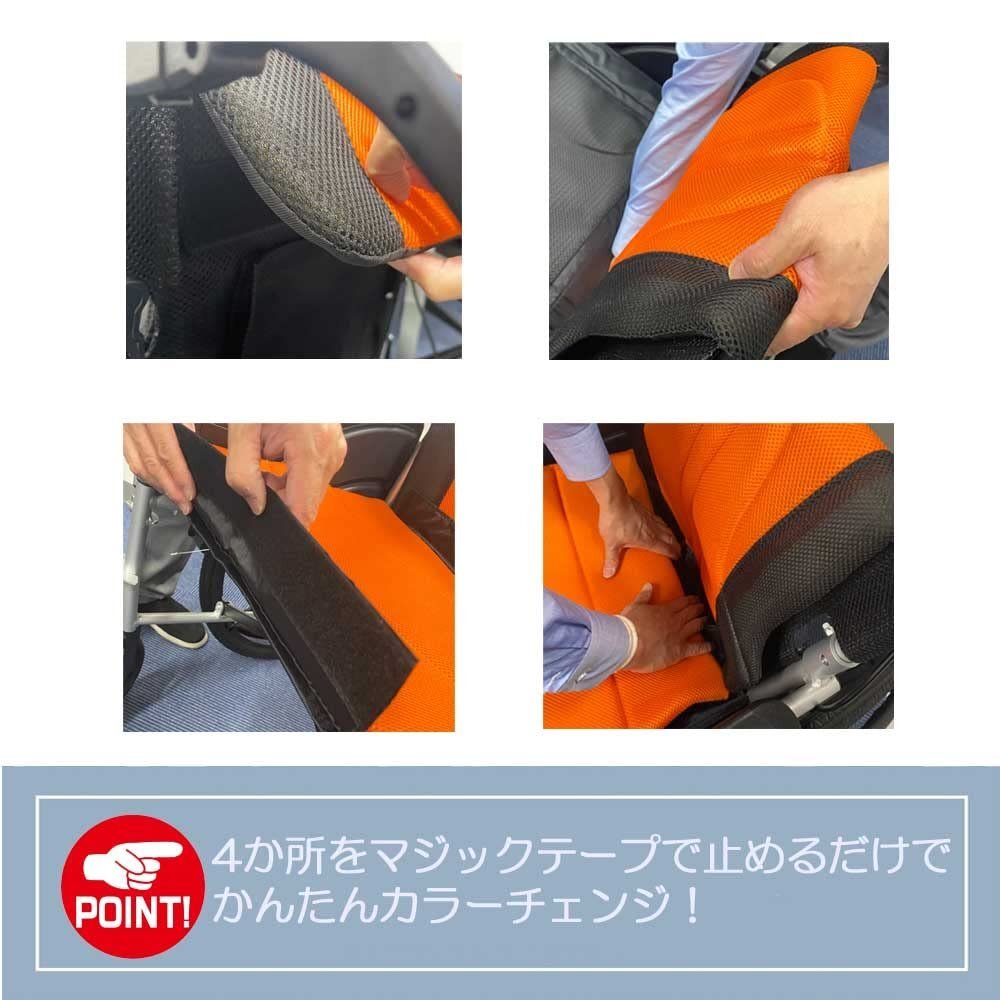 POINT!

4か所をマジックテープで止めるだけでかんたんカラーチェンジ！