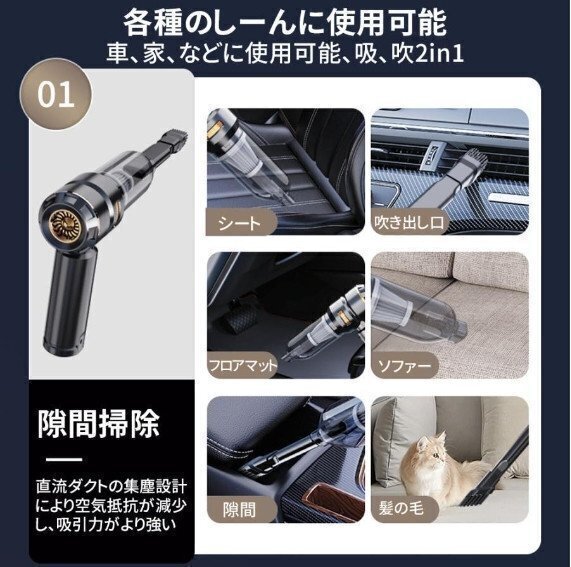 各種のしーんに使用可能
車、家、などに使用可能、吸、吹2in1

01

隙間掃除

直流ダクトの集塵設計により空気抵抗が減少し、吸引力がより強い

シート

吹き出し口

フロアマット

ソファー

隙間

髪の毛