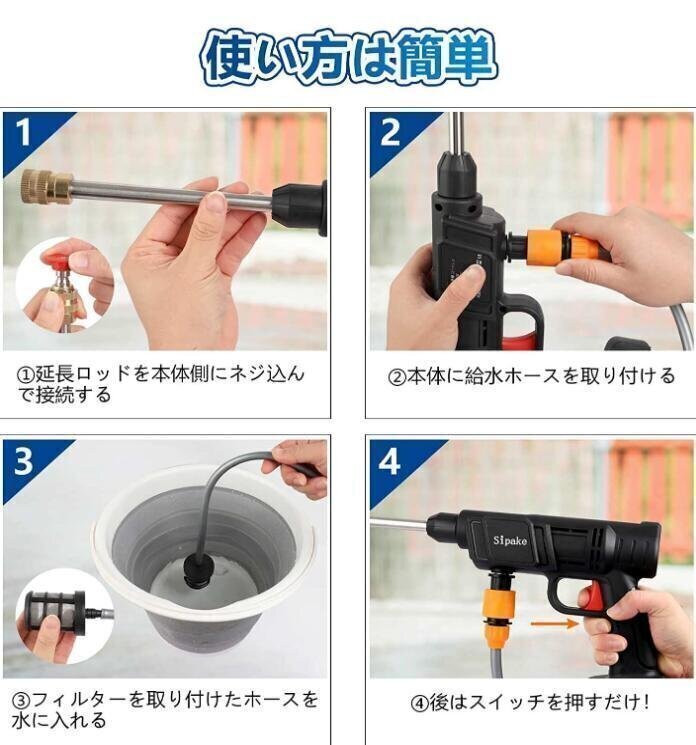 使い方は簡単

1

①延長ロッドを本体側にネジ込んで接続する

2

②本体に給水ホースを取り付ける

3

③フィルターを取り付けたホースを水に入れる

4

Sipake

④後はスイッチを押すだけ!