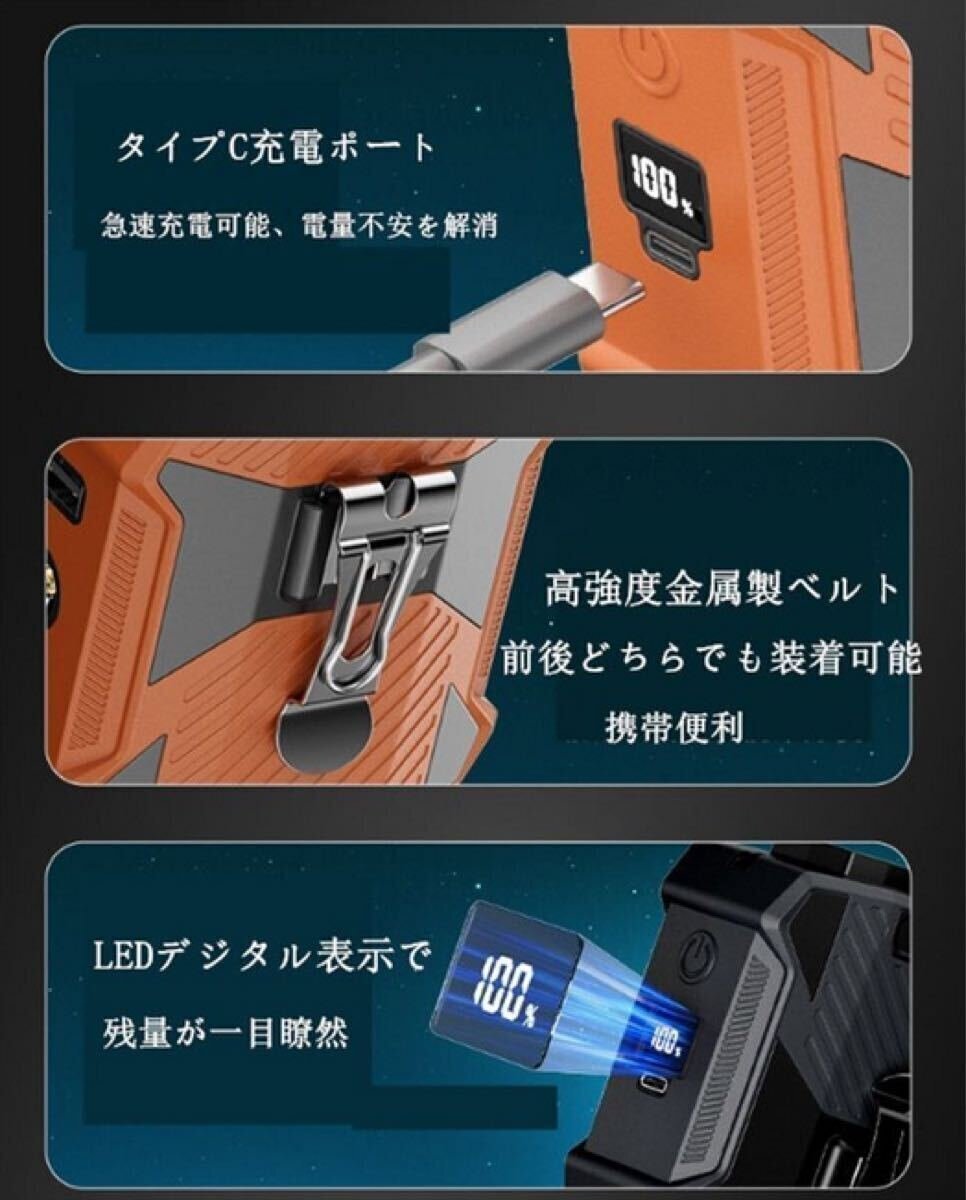 タイプC充電ポート

急速充電可能、電量不安を解消

100%

高強度金属製ベルト

前後どちらでも装着可能

携帯便利

LEDデジタル表示で

残量が一目瞭然

100%

100%