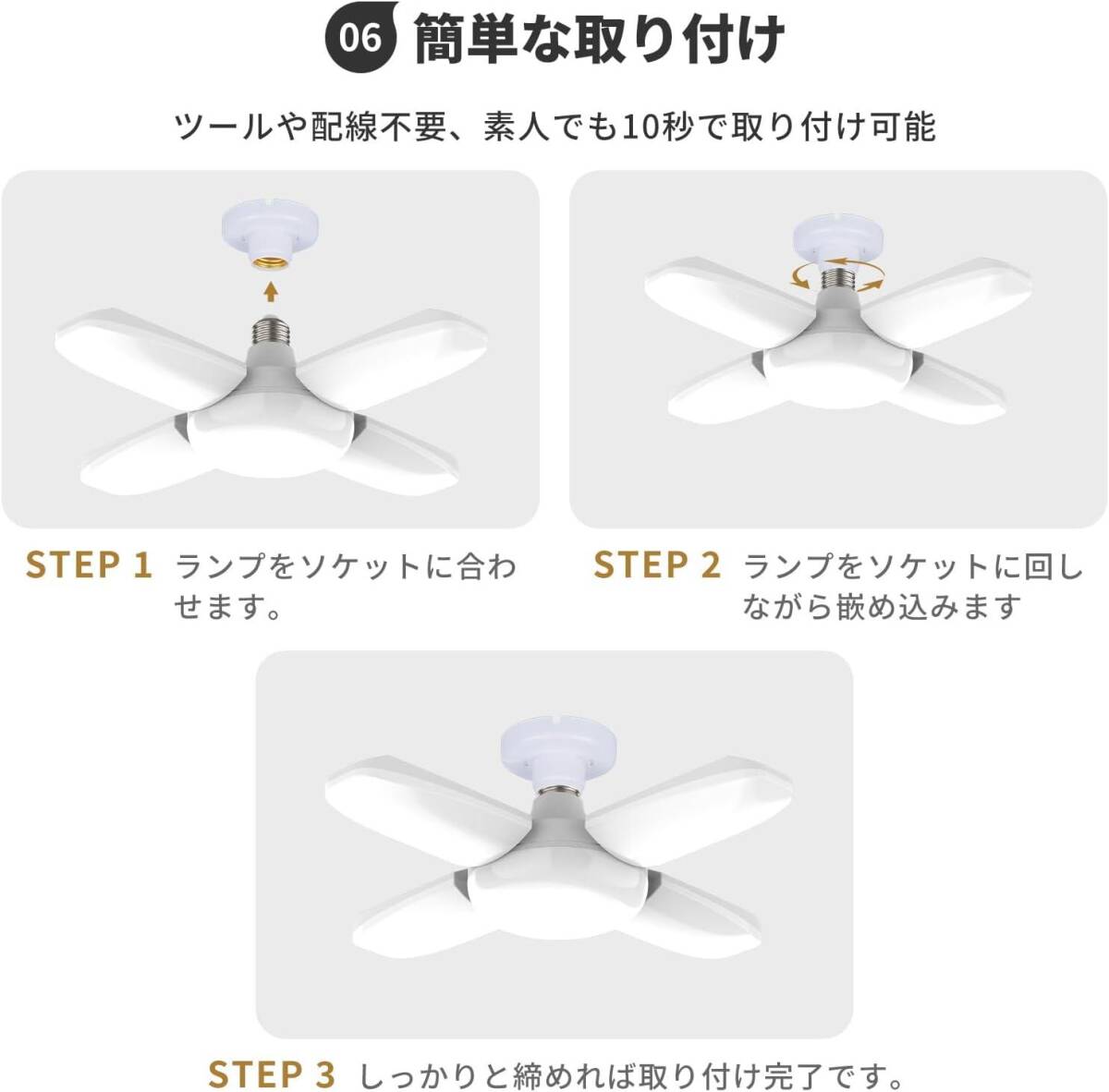 06 簡単な取り付け

ツールや配線不要、素人でも10秒で取り付け可能

STEP 1 ランプをソケットに合わせます。

STEP 2 ランプをソケットに回しながら嵌め込みます

STEP 3 しっかりと締めれば取り付け完了です。