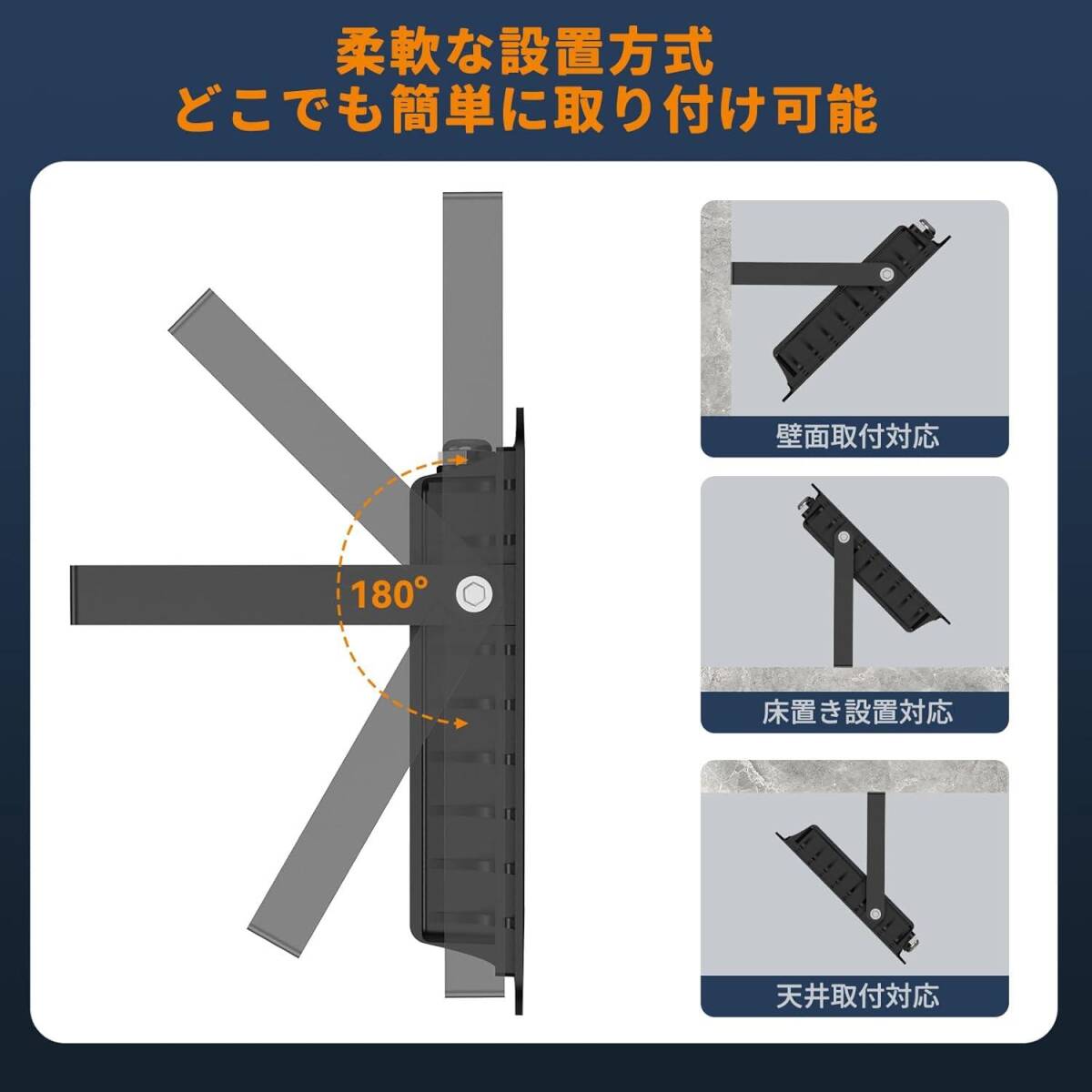 柔軟な設置方式
どこでも簡単に取り付け可能

180°

壁面取付対応

床置き設置対応

天井取付対応