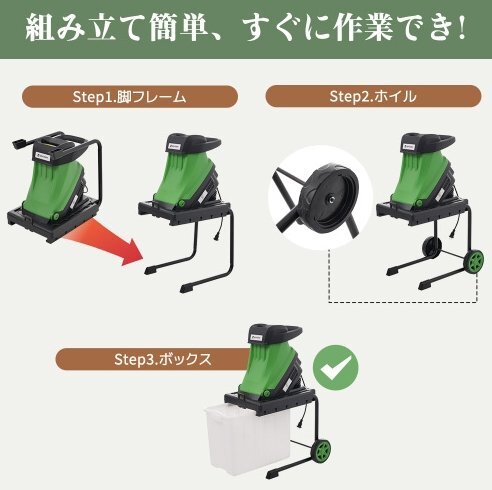 組み立て簡単、すぐに作業でき!

Step1.脚フレーム

Step2.ホイル

Step3.ボックス