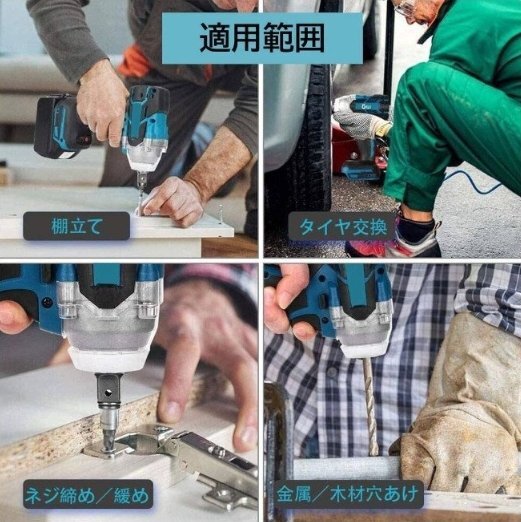 適用範囲

棚立て

タイヤ交換

ネジ締め／緩め

金属／木材穴あけ