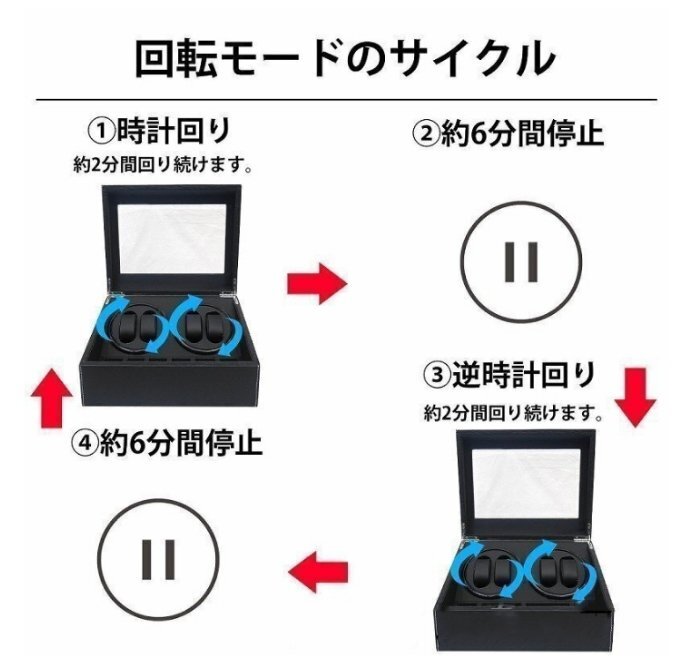 回転モードのサイクル

①時計回り
約2分間回り続けます。

②約6分間停止

③逆時計回り
約2分間回り続けます。

④約6分間停止