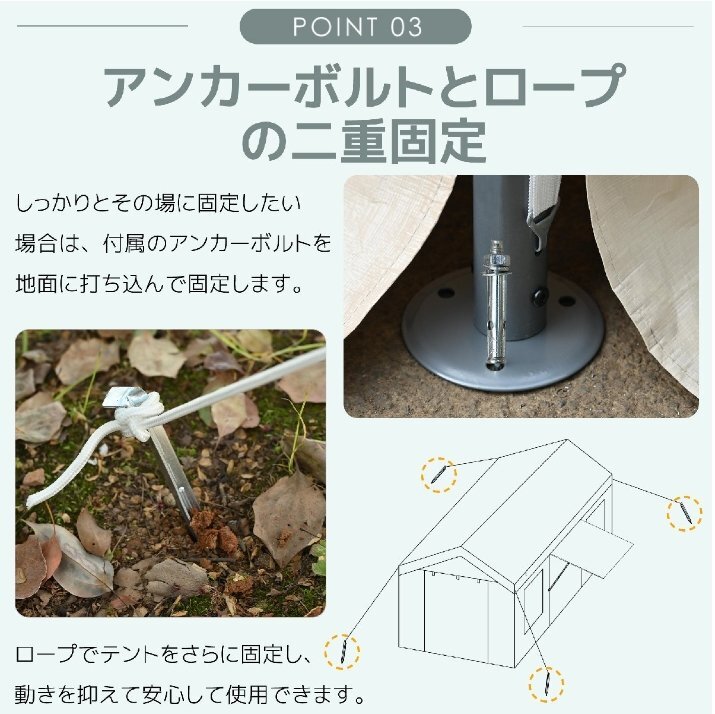 POINT 03

アンカーボルトとロープの二重固定

しっかりとその場に固定したい場合は、付属のアンカーボルトを地面に打ち込んで固定します。

ロープでテントをさらに固定し、動きを抑えて安心して使用できます。