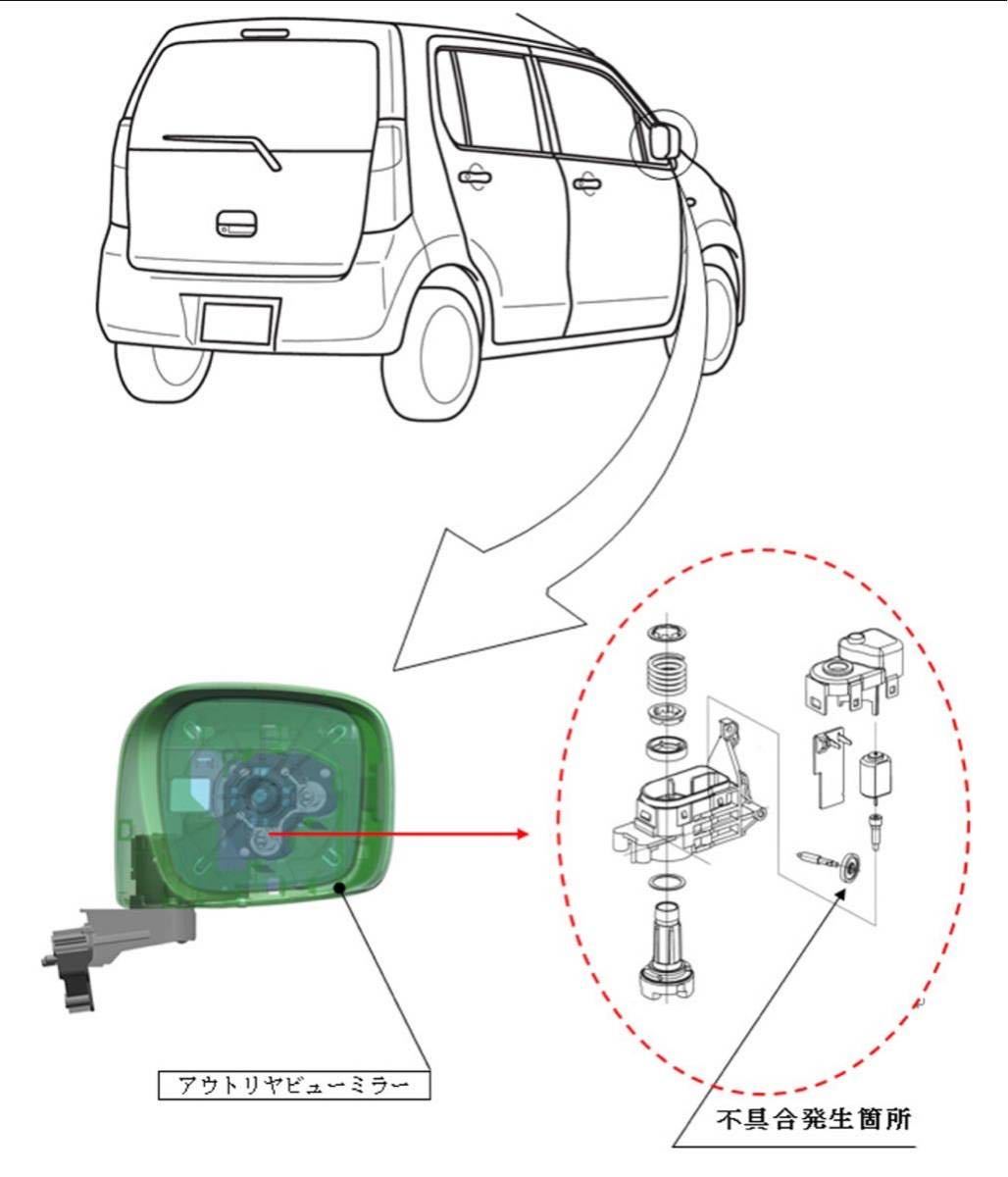 アウトリヤビューミラー

不具合発生箇所