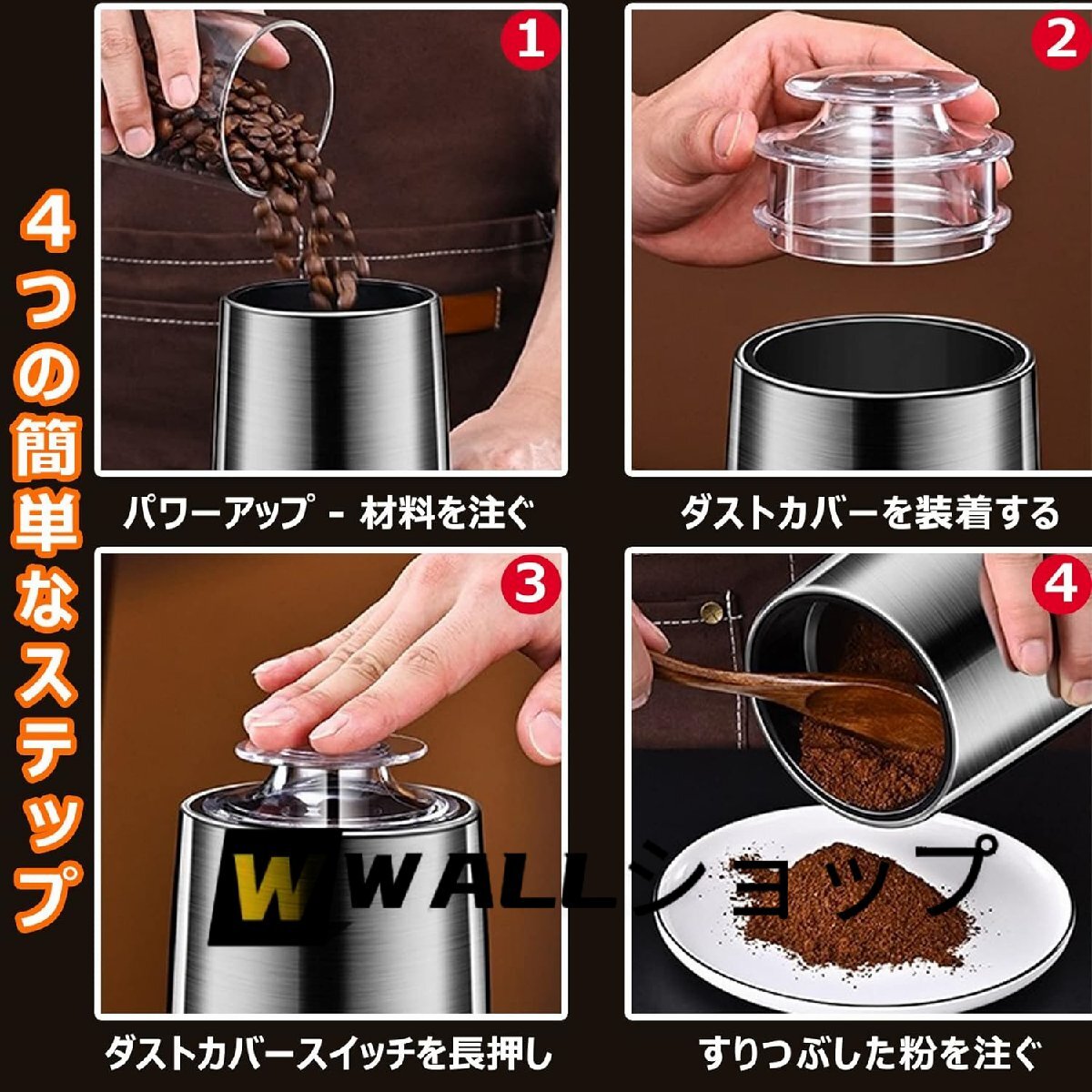 4つの簡単なステップ

1

パワーアップ - 材料を注ぐ

2

ダストカバーを装着する

3

ダストカバースイッチを長押し

4

すりつぶした粉を注ぐ

W WALLショップ