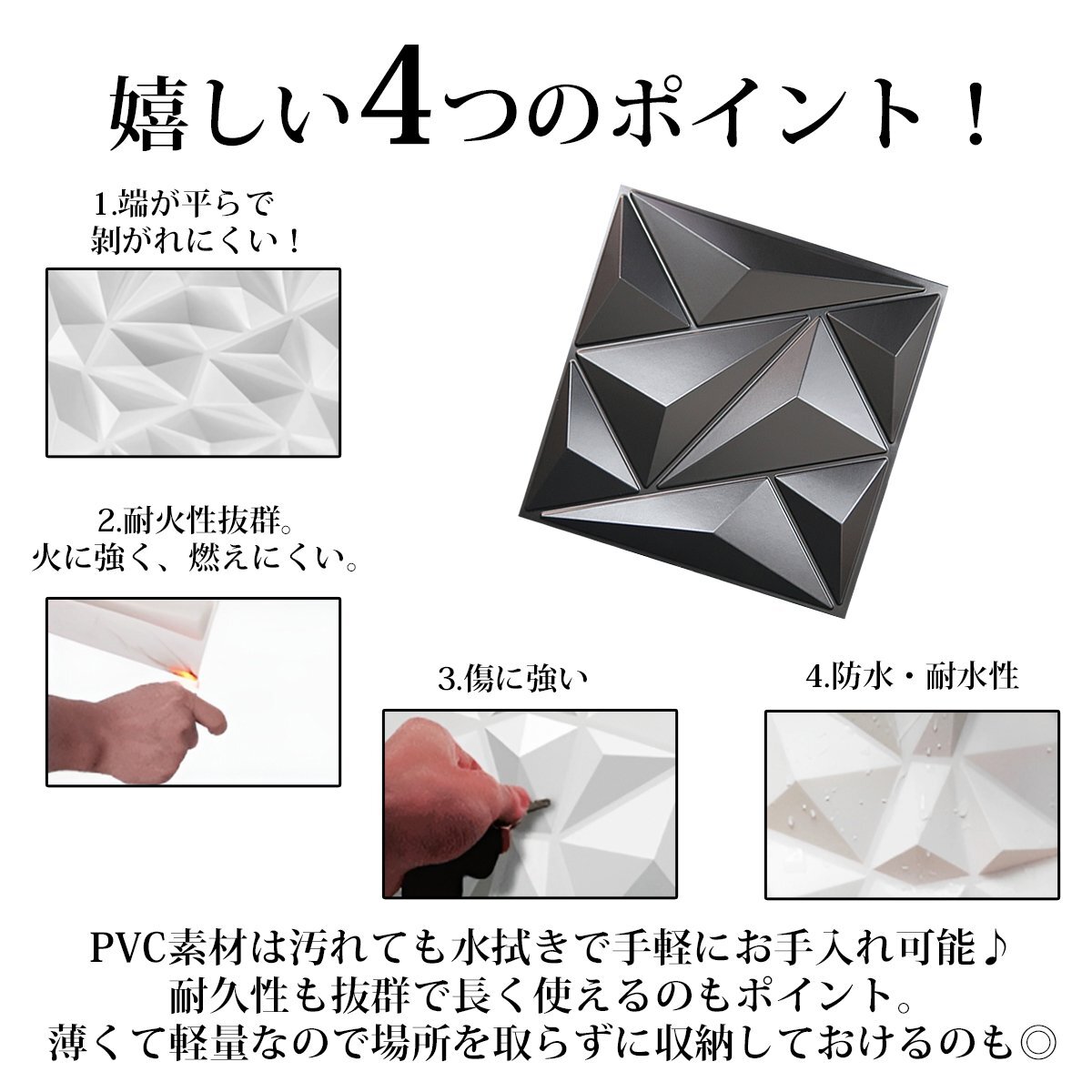 嬉しい4つのポイント！

1.端が平らで
剥がれにくい！

2.耐火性抜群。
火に強く、燃えにくい。

3.傷に強い

4.防水・耐水性

PVC素材は汚れても水拭きで手軽にお手入れ可能♪
耐久性も抜群で長く使えるのもポイント。
薄くて軽量なので場所を取らずに収納しておけるのも◎