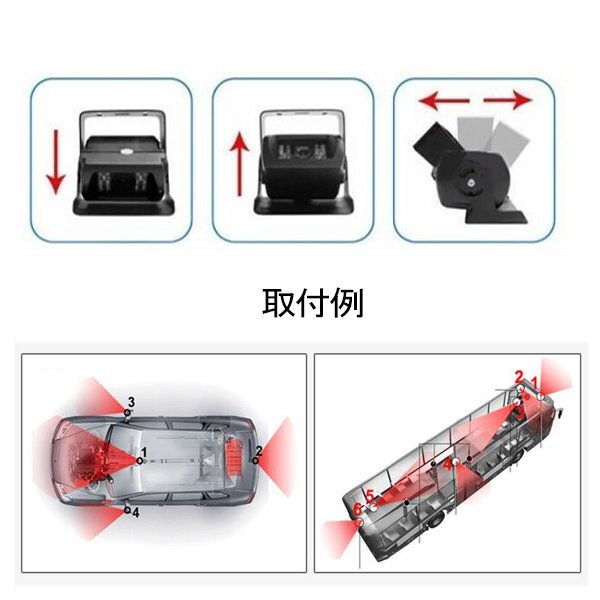 取付例

3
1
2
4

2
1
3
4
5
6