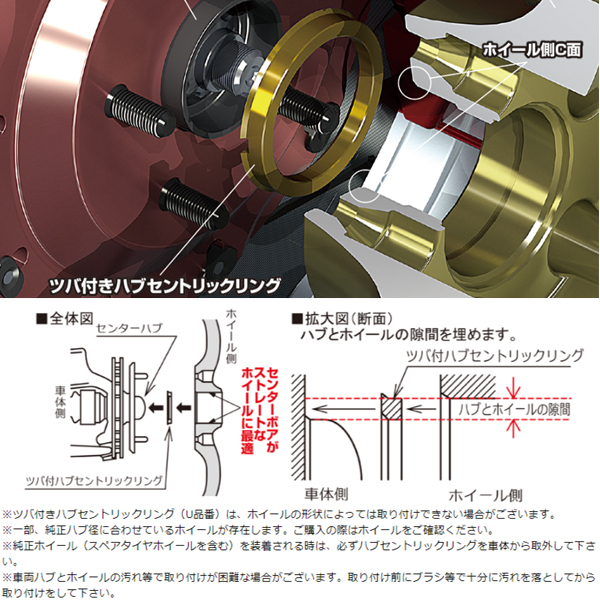 ホイール側C面

ツバ付きハブセントリックリング

■全体図

センターハブ

車体側

ホイール側

センターボアがストレートなホイールに最適

ツバ付ハブセントリックリング

■拡大図（断面）
ハブとホイールの隙間を埋めます。

ツバ付ハブセントリックリング

ハブとホイールの隙間

車体側

ホイール側

※ツバ付きハブセントリックリング（U品番）は、ホイールの形状によっては取り付けできない場合がございます。
※一部、純正ハブ径に合わせているホイールが存在します。ご購入の際はホイールをご確認ください。
※純正ホイール（スペアタイヤホイールを含む）を装着される時は、必ずハブセントリックリングを車体から取外して下さい。
※車両ハブとホイールの汚れ等で取り付けが困難な場合がございます。取り付け前にブラシ等で十分に汚れを落としてから取り付けをして下さい。